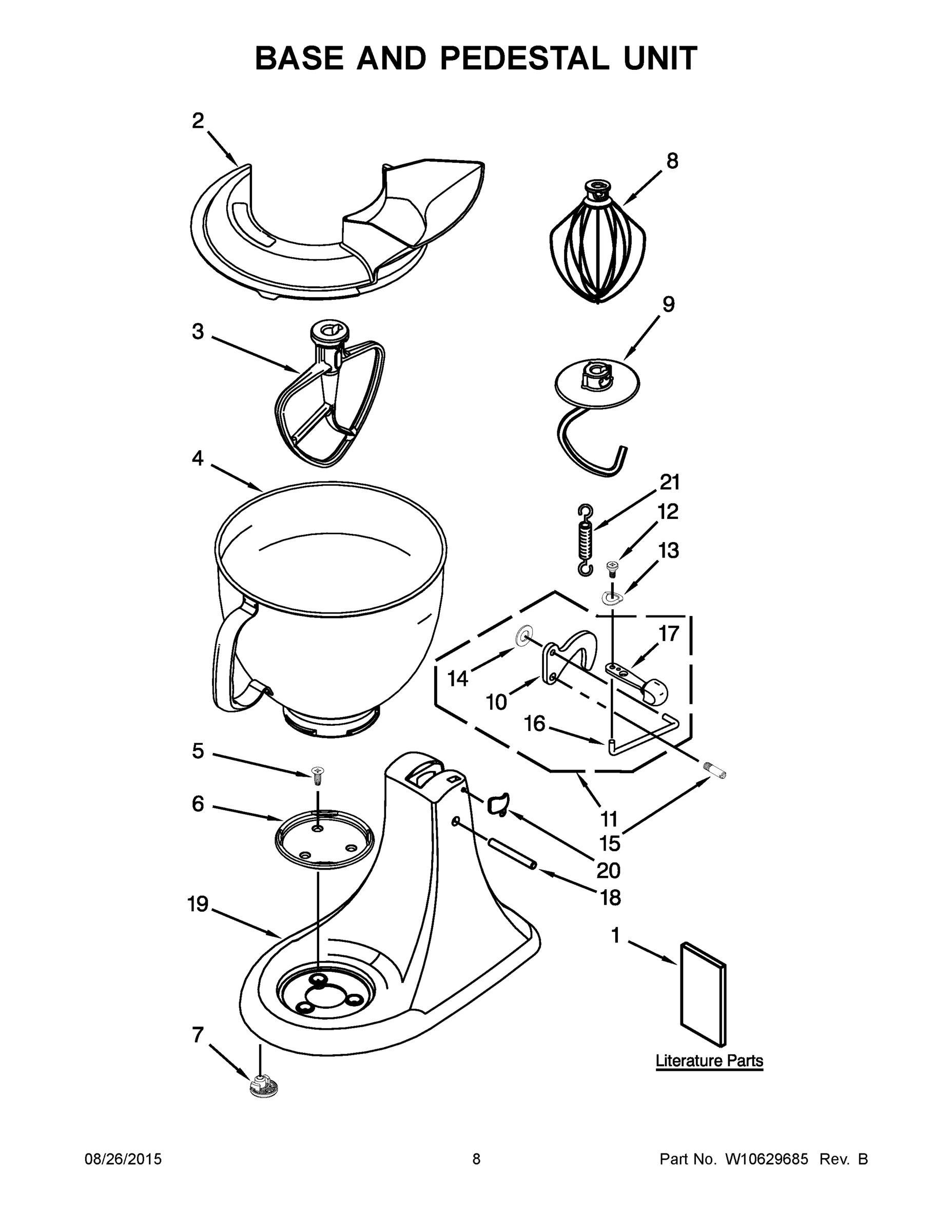 BASE AND PEDESTAL UNIT

2
8
3
9
4
21
12
13
17
14
10
16
5
6
11
15
20
18
19
1
7

Literature Parts

08/26/2015
8
Part No. W10629685 Rev. B