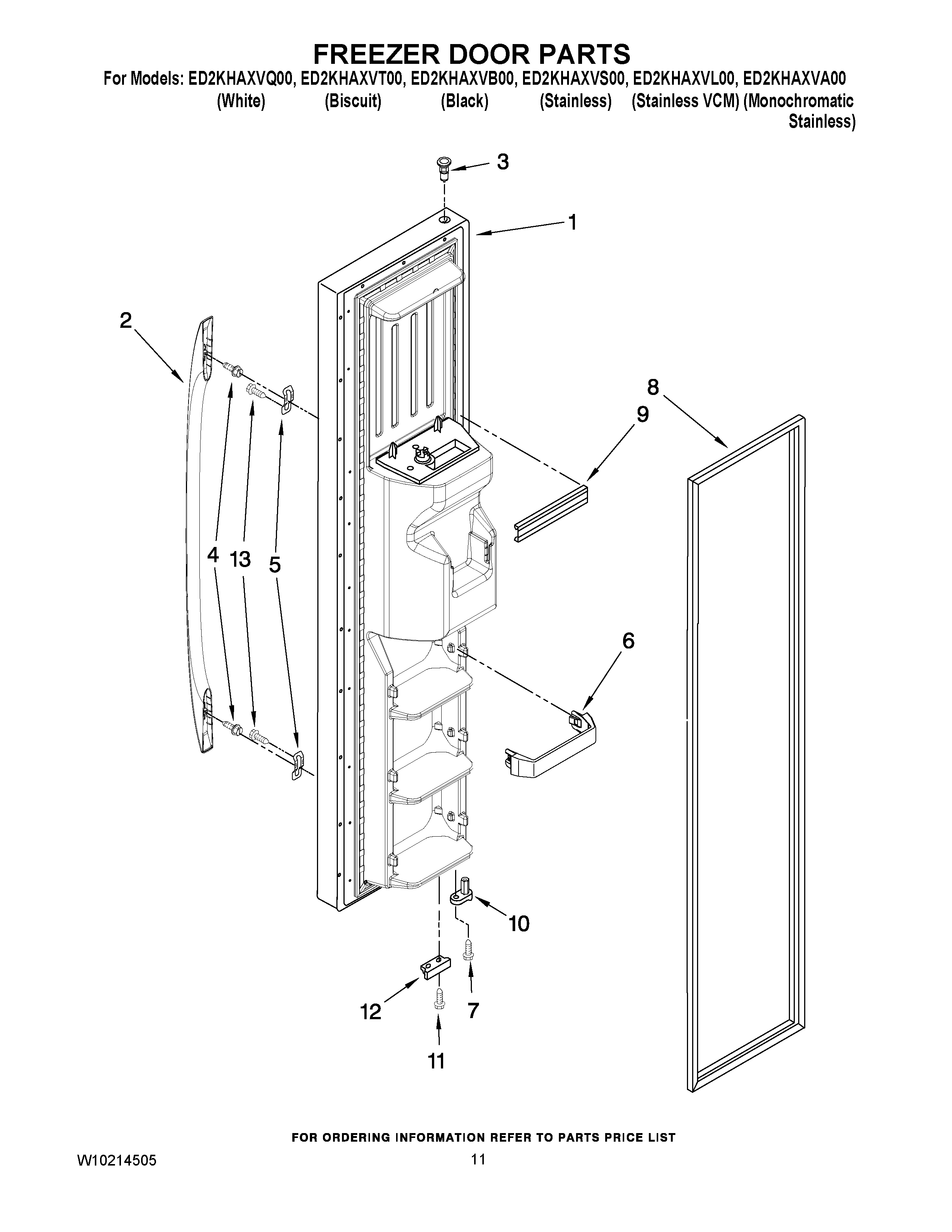 FREEZER DOOR PARTS

For Models: ED2KHAXVQ00, ED2KHAXVT00, ED2KHAXVB00, ED2KHAXVS00, ED2KHAXVL00, ED2KHAXVA00
(White) (Biscuit) (Black) (Stainless) (Stainless VCM) (Monochromatic Stainless)

3
1
2
8
9
4 13 5
6
10
12 7
11

FOR ORDERING INFORMATION REFER TO PARTS PRICE LIST

W10214505
11