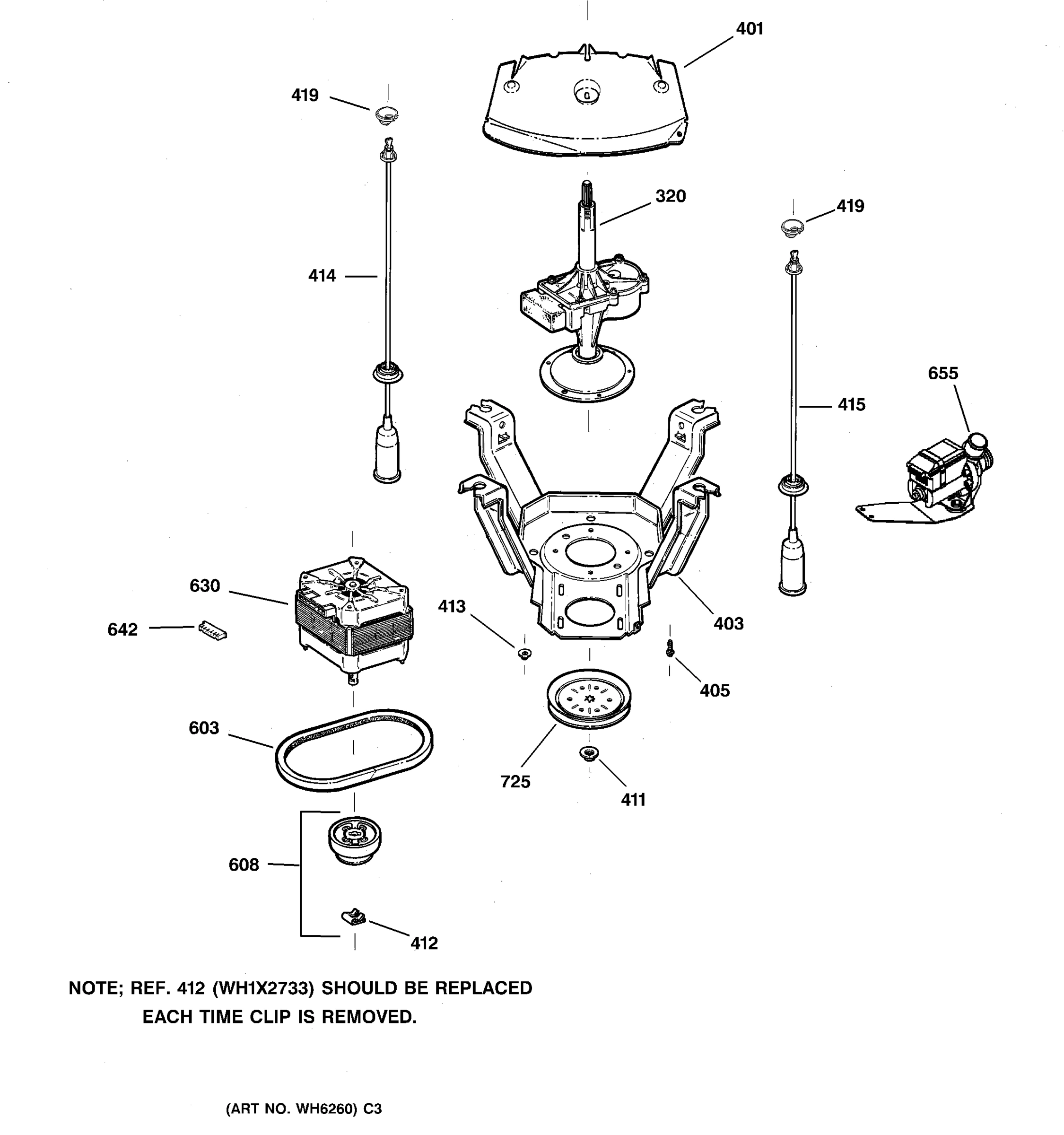 401

419

320

419

414

655

415

630

413

403

642

405

603

725

411

608

412

NOTE; REF. 412 (WH1X2733) SHOULD BE REPLACED EACH TIME CLIP IS REMOVED.

(ART NO. WH6260) C3