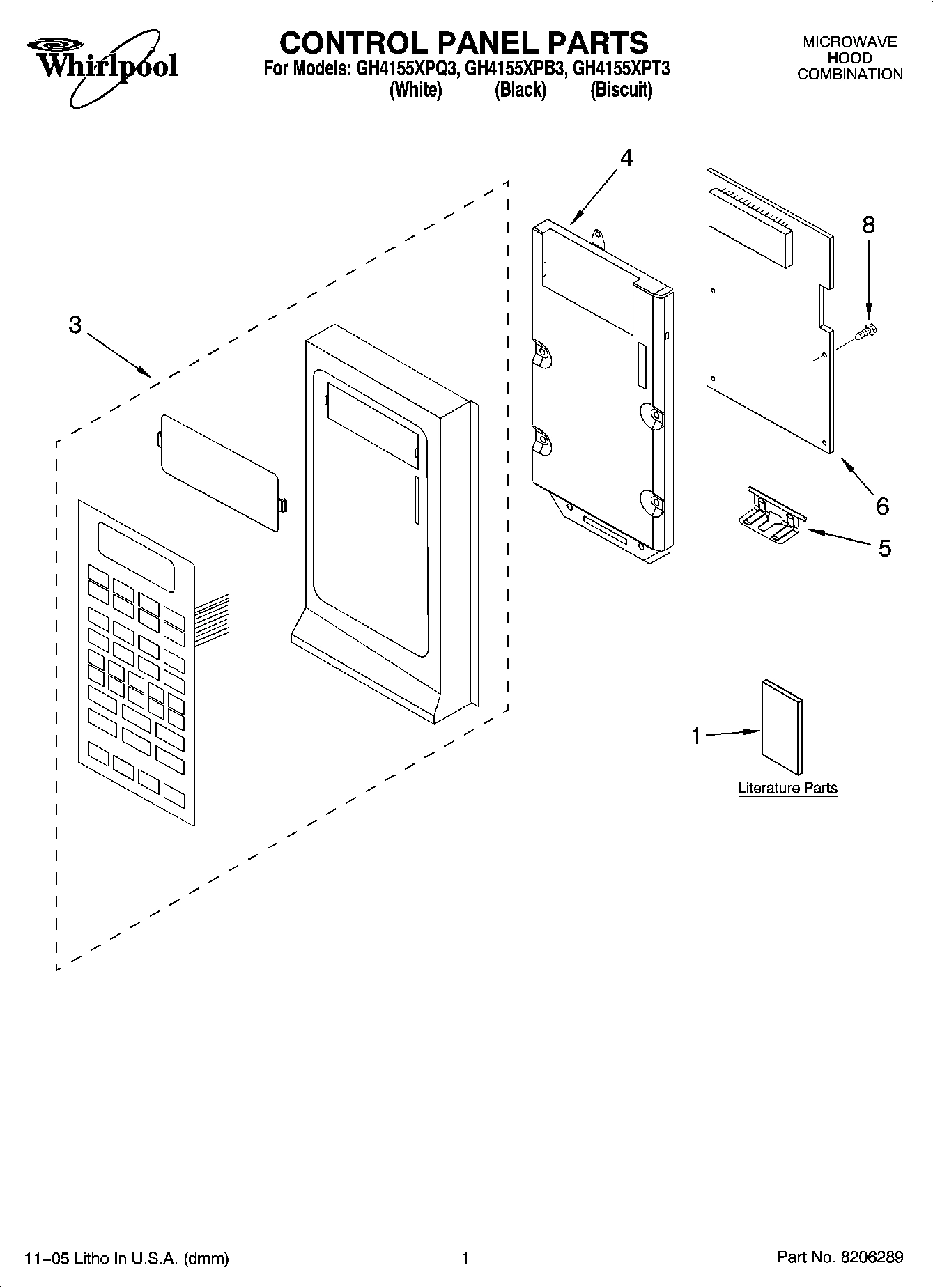 Whirlpool

CONTROL PANEL PARTS
For Models: GH4155XPQ3, GH4155XPB3, GH4155XPT3
(White) (Black) (Biscuit)

MICROWAVE
HOOD
COMBINATION

4

8

3

6

5

1

Literature Parts

11–05 Litho In U.S.A. (dmm)

1

Part No. 8206289