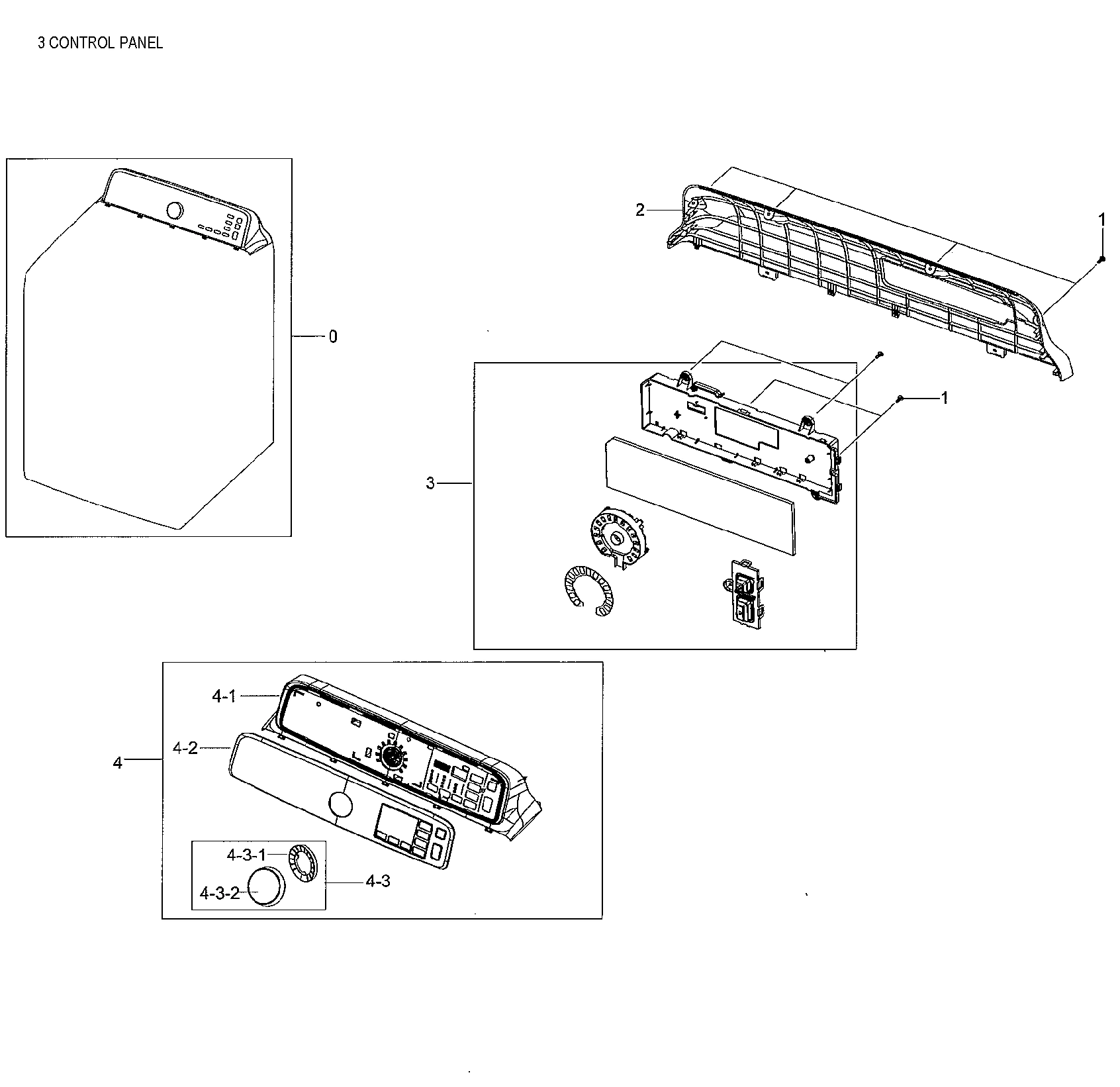 3 CONTROL PANEL

0

2

1

1

3

4-1

4-2

4

4-3-1

4-3-2

4-3