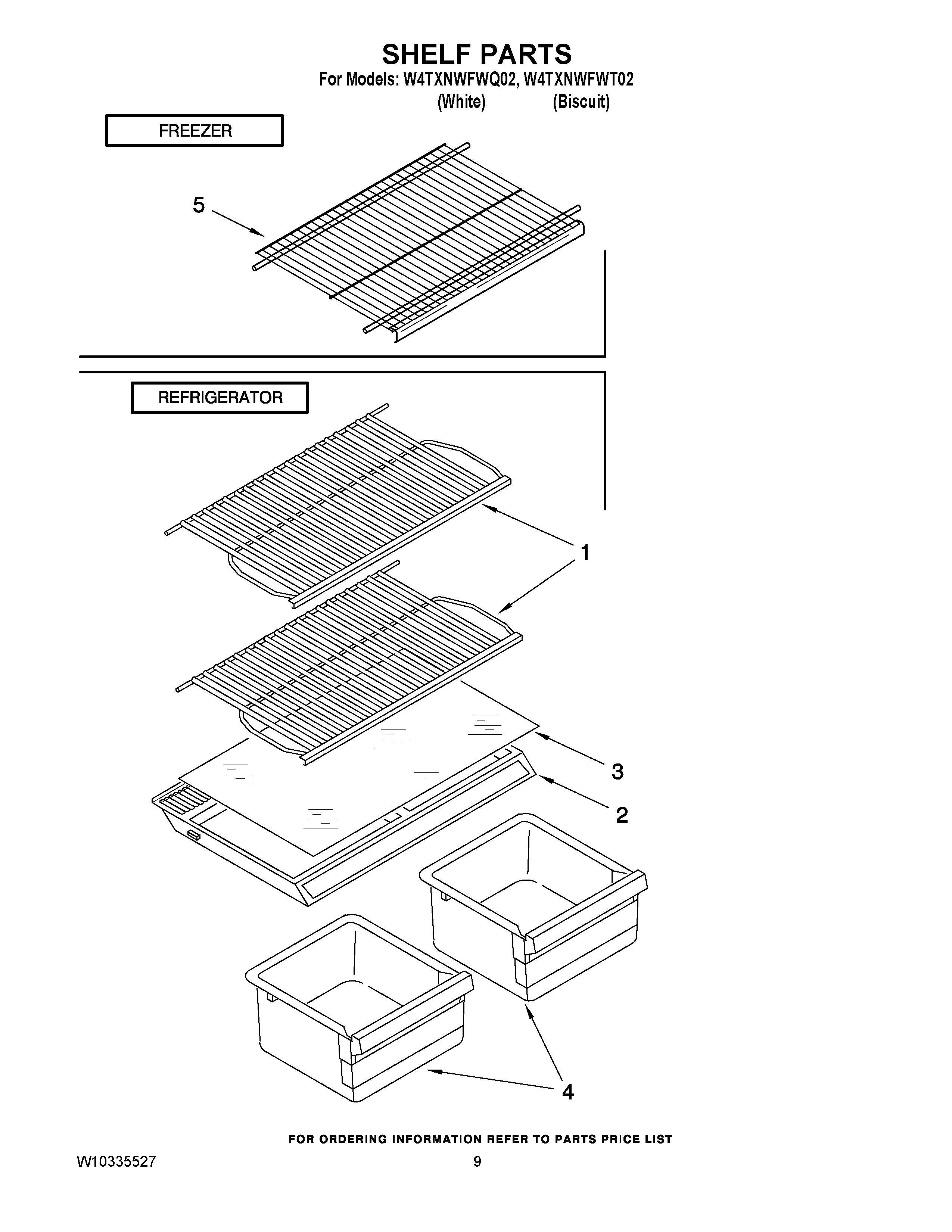 SHELF PARTS
For Models: W4TXNWFWQ02, W4TXNWFWT02
(White) (Biscuit)

FREEZER

5

REFRIGERATOR

1

3

2

4

FOR ORDERING INFORMATION REFER TO PARTS PRICE LIST

W10335527

9