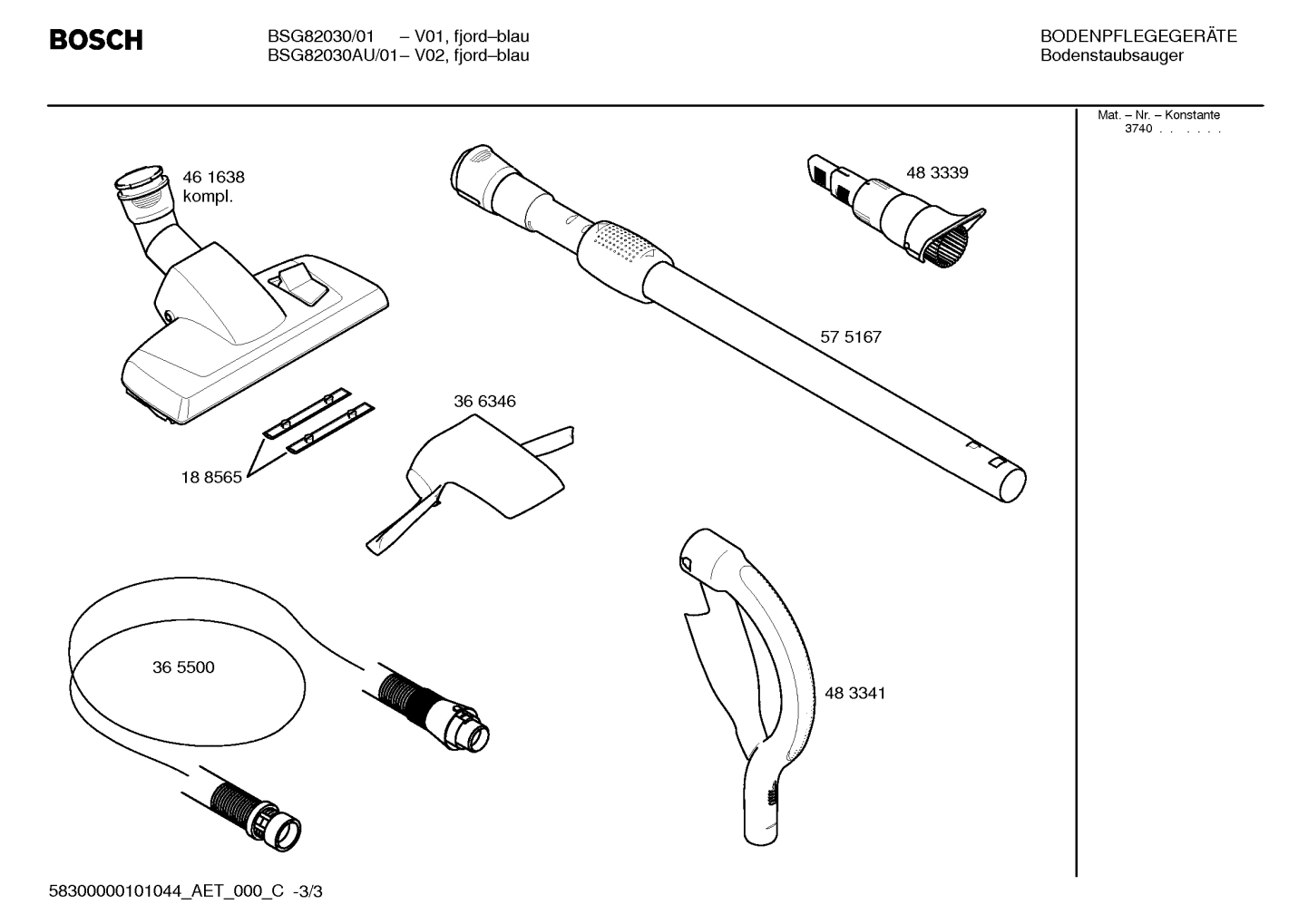 BOSCH

BSG82030/01 – V01, fjord–blau
BSG82030AU/01– V02, fjord–blau

BODENPFLEGEGERÄTE
Bodenstaubsauger

Mat. – Nr. – Konstante
3740 . . . . . .

46 1638
kompl.

48 3339

57 5167

36 6346

18 8565

36 5500

48 3341

58300000101044_AET_000_C -3/3