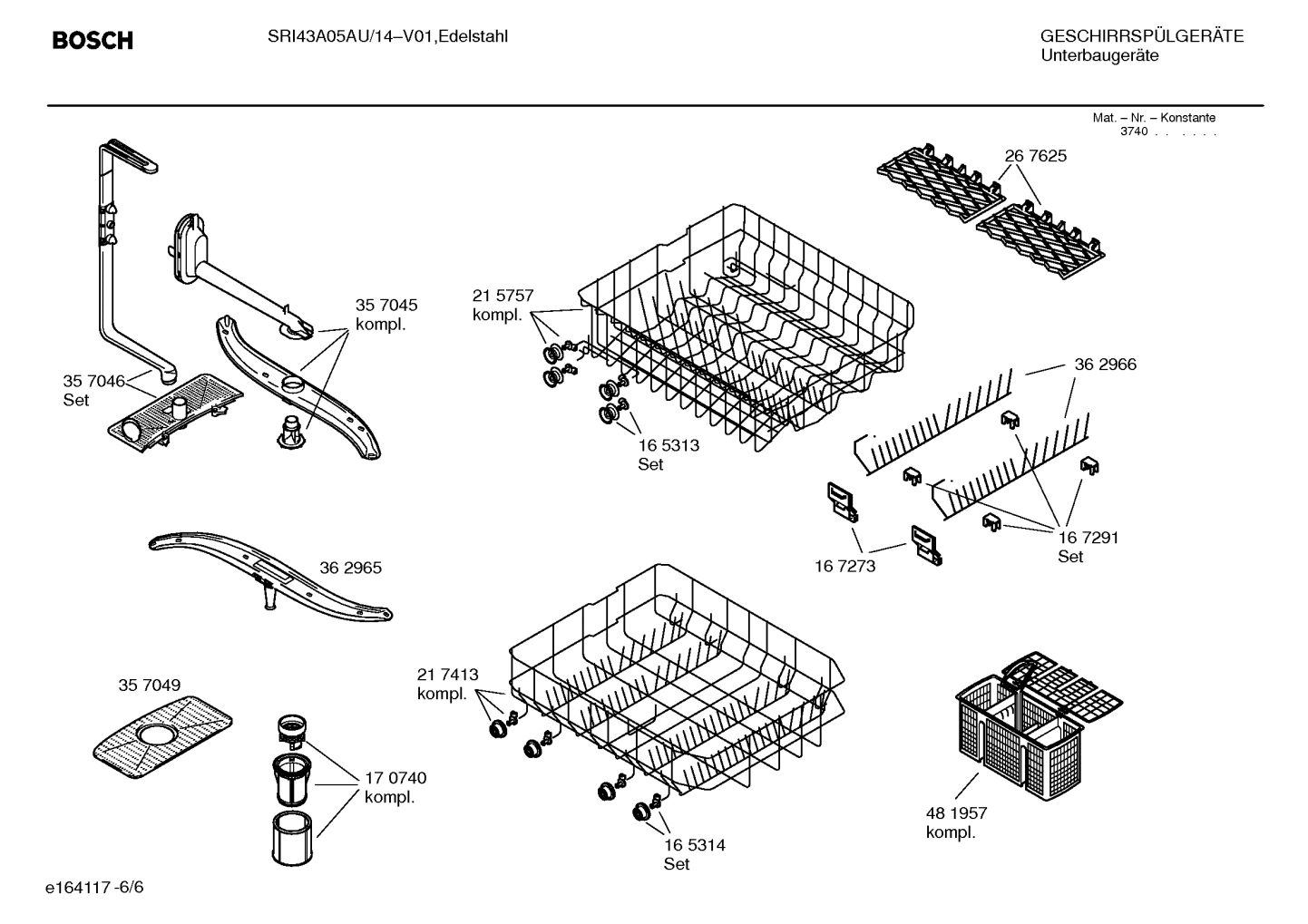 BOSCH

SRI43A05AU/14–V01,Edelstahl

GESCHIRRSPÜLGERÄTE
Unterbaugeräte

Mat. – Nr. – Konstante
3740 . . . . . .

26 7625

35 7045
kompl.

21 5757
kompl.

35 7046
Set

36 2966

16 5313
Set

16 7291
Set

16 7273

36 2965

35 7049

21 7413
kompl.

17 0740
kompl.

16 5314
Set

48 1957
kompl.

e164117 -6/6