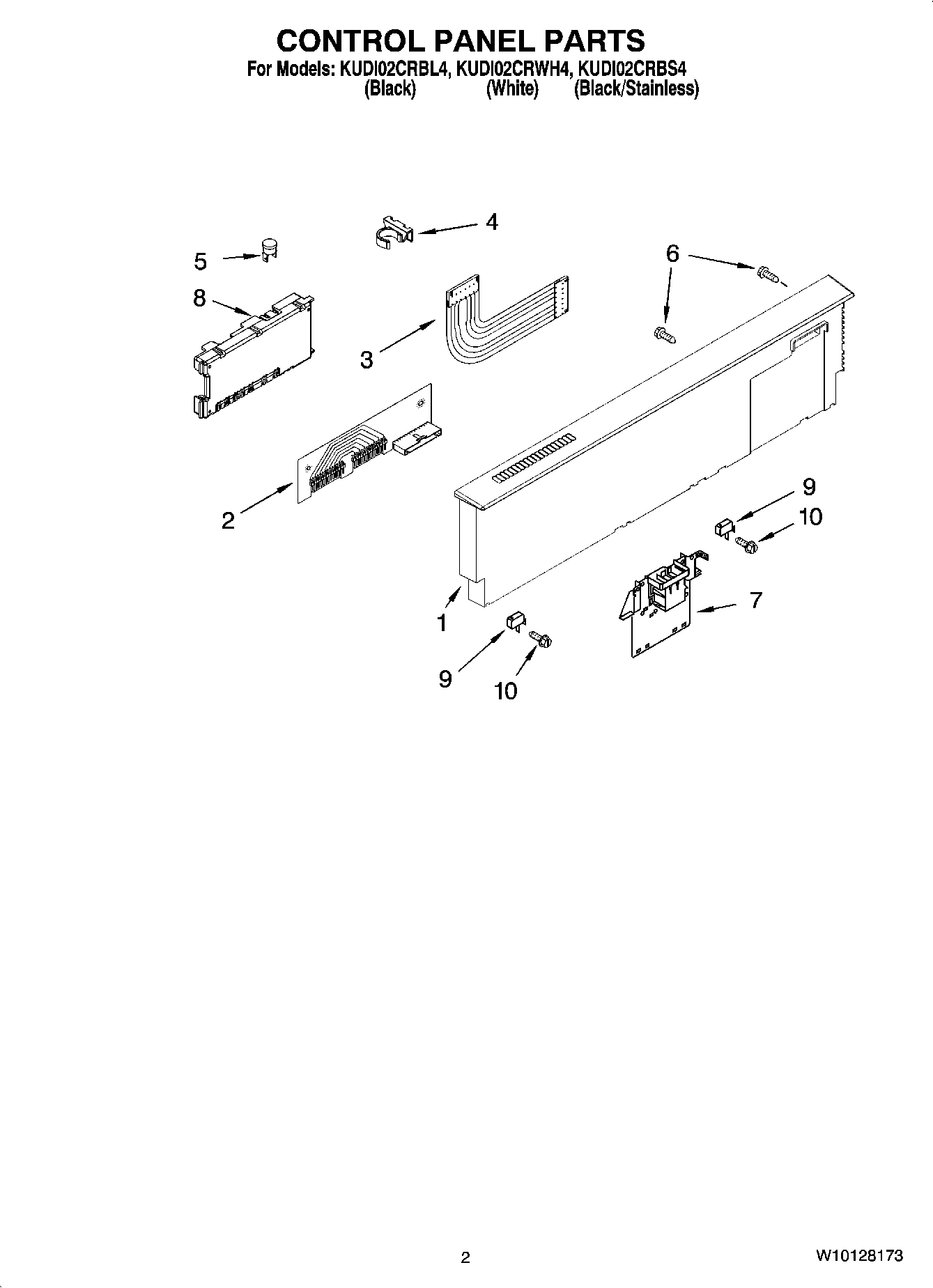 CONTROL PANEL PARTS
For Models: KUDI02CRBL4, KUDI02CRWH4, KUDI02CRBS4
(Black) (White) (Black/Stainless)

4
5
6
8
3
2
9
10
1
7
9
10

2
W10128173