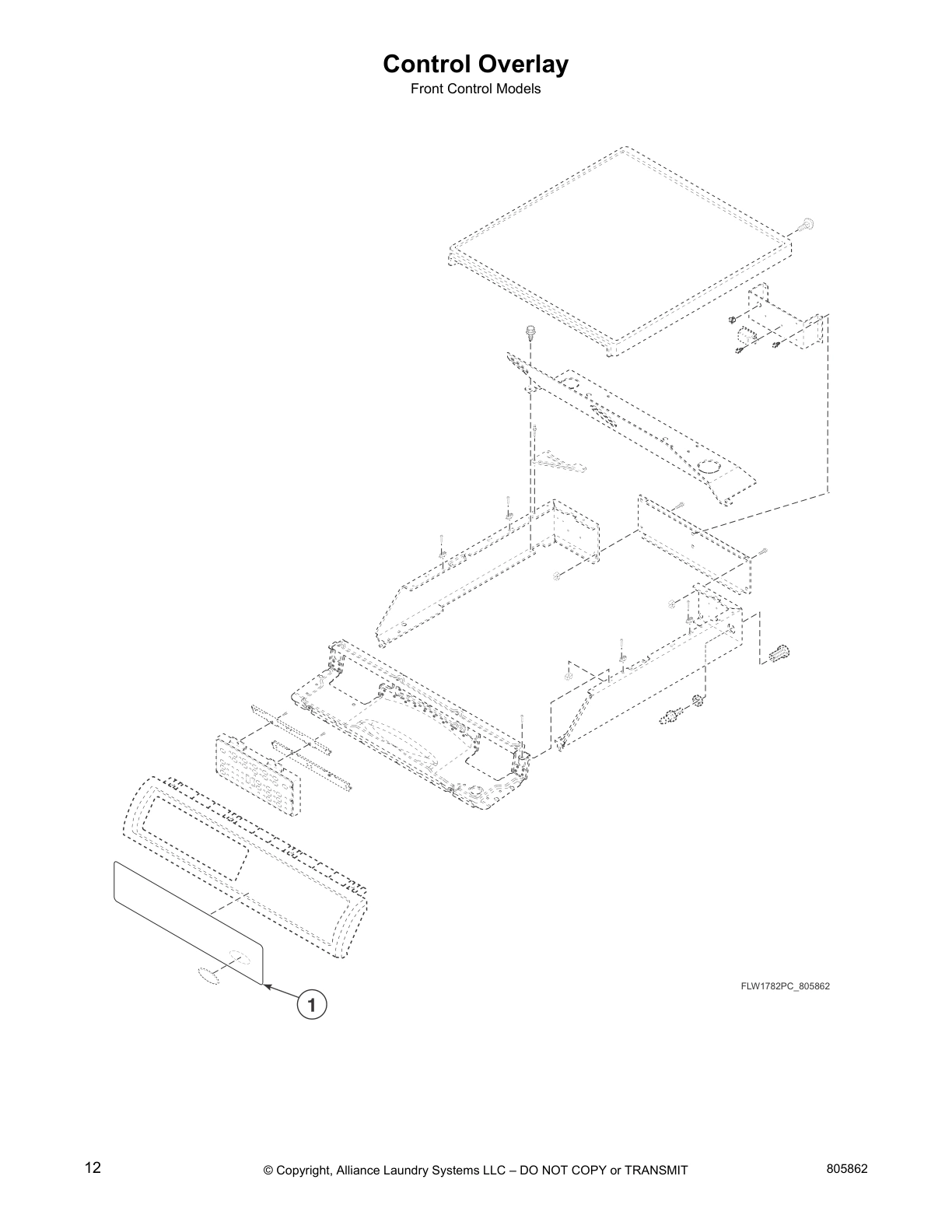 Control Overlay
Front Control Models

FLW1782PC_805862

1

12 © Copyright, Alliance Laundry Systems LLC – DO NOT COPY or TRANSMIT 805862