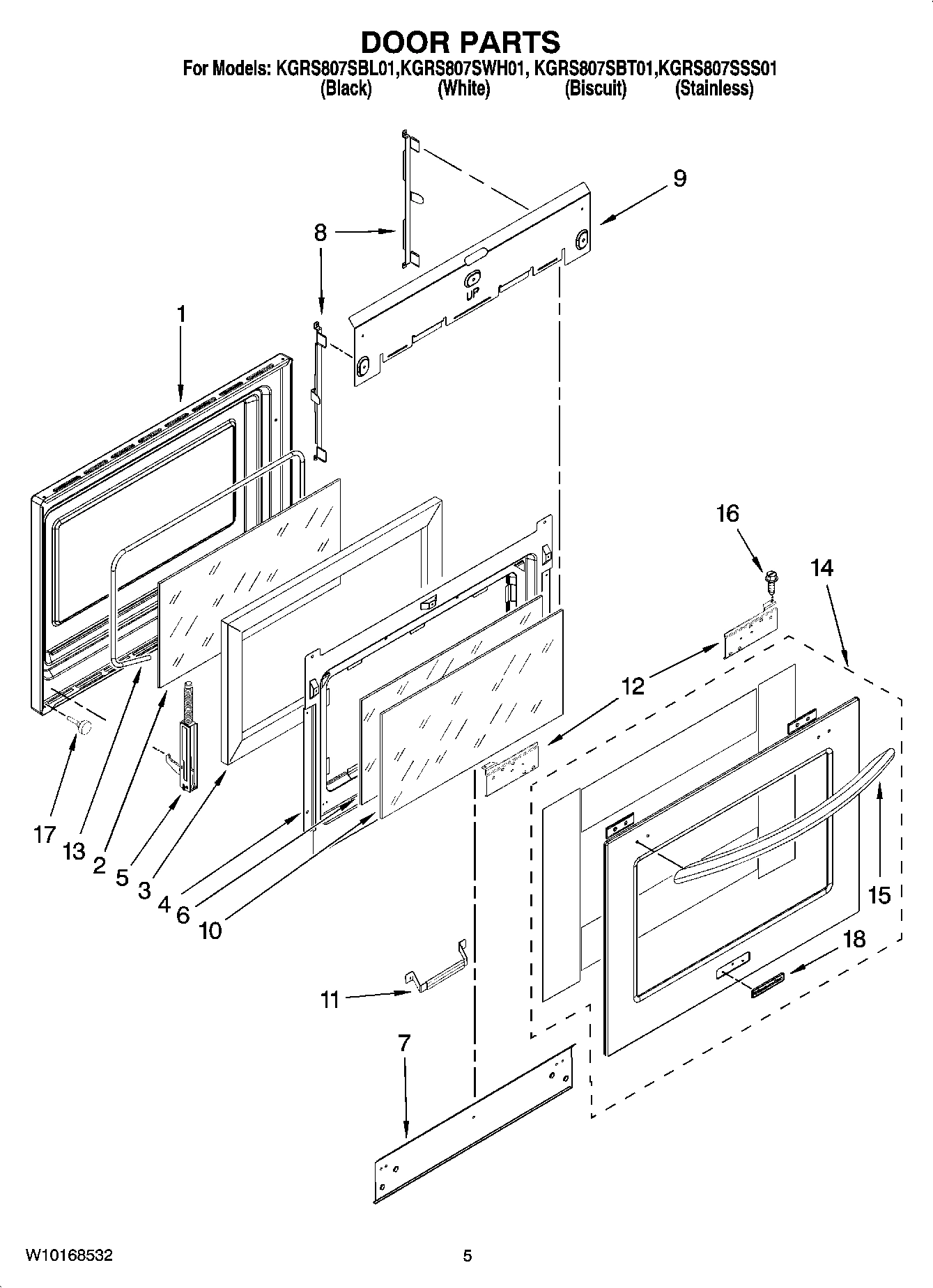 DOOR PARTS

For Models: KGRS807SBL01,KGRS807SWH01, KGRS807SBT01,KGRS807SSS01
(Black) (White) (Biscuit) (Stainless)

9

8

UP

1

16

14

12

17

13

2

5

3

4

6

10

15

18

11

7

W10168532

5