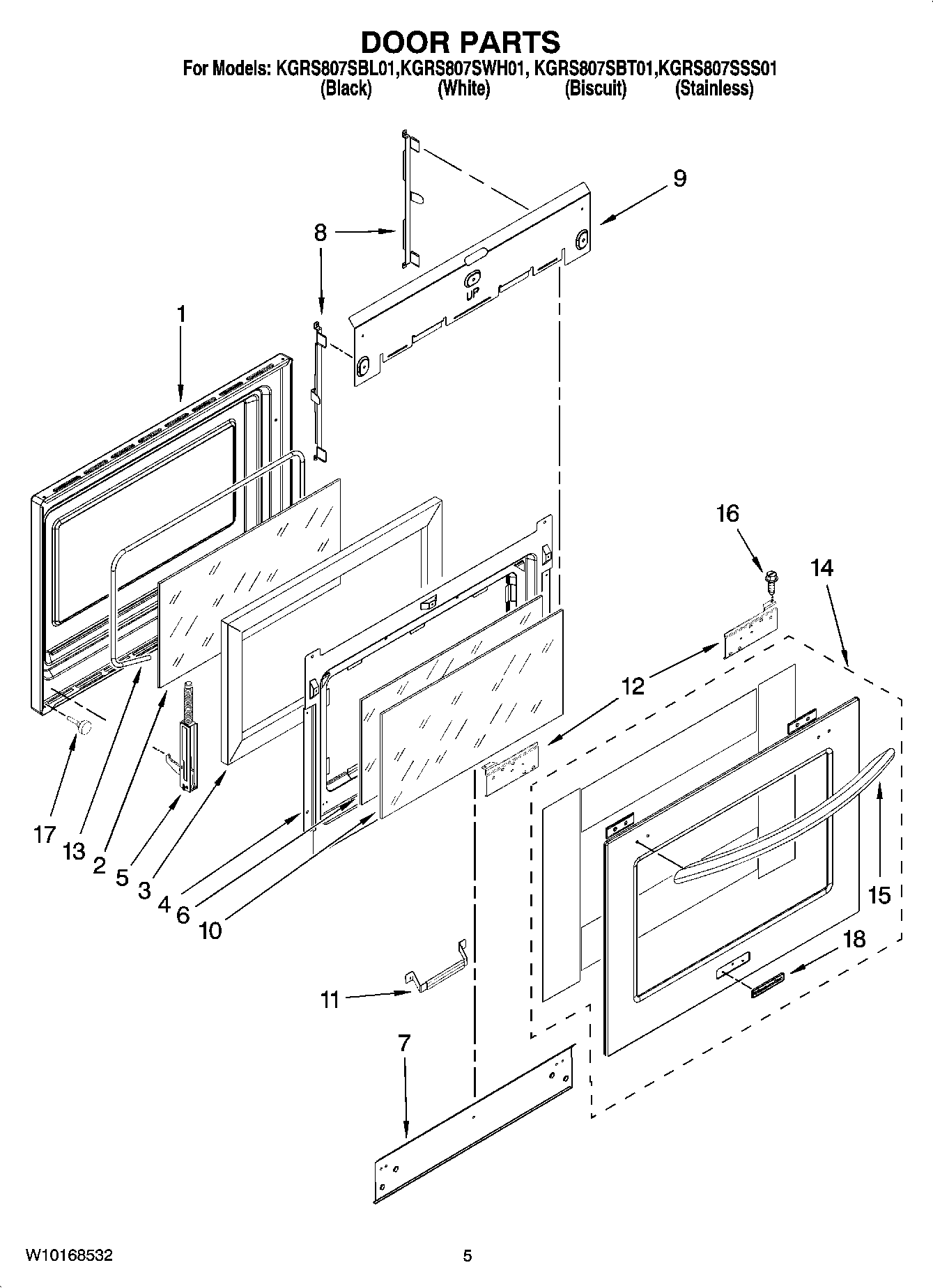 DOOR PARTS
For Models: KGRS807SBL01,KGRS807SWH01, KGRS807SBT01,KGRS807SSS01
(Black) (White) (Biscuit) (Stainless)

9
8
UP
1
16
14
12
17
13
2
5
3
4
6
10
15
18
11
7

W10168532
5