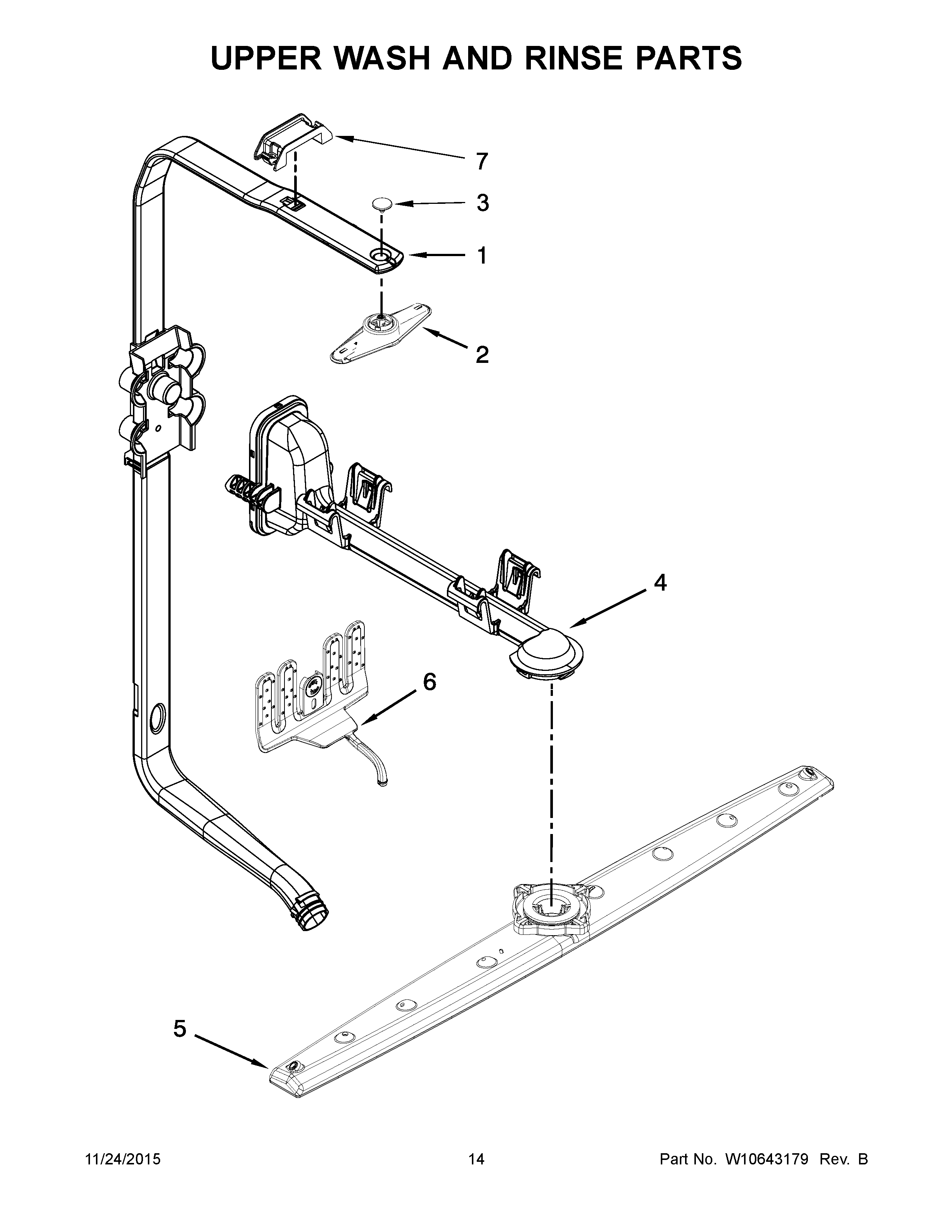 UPPER WASH AND RINSE PARTS

7

3

1

2

4

6

5

11/24/2015 14 Part No. W10643179 Rev. B