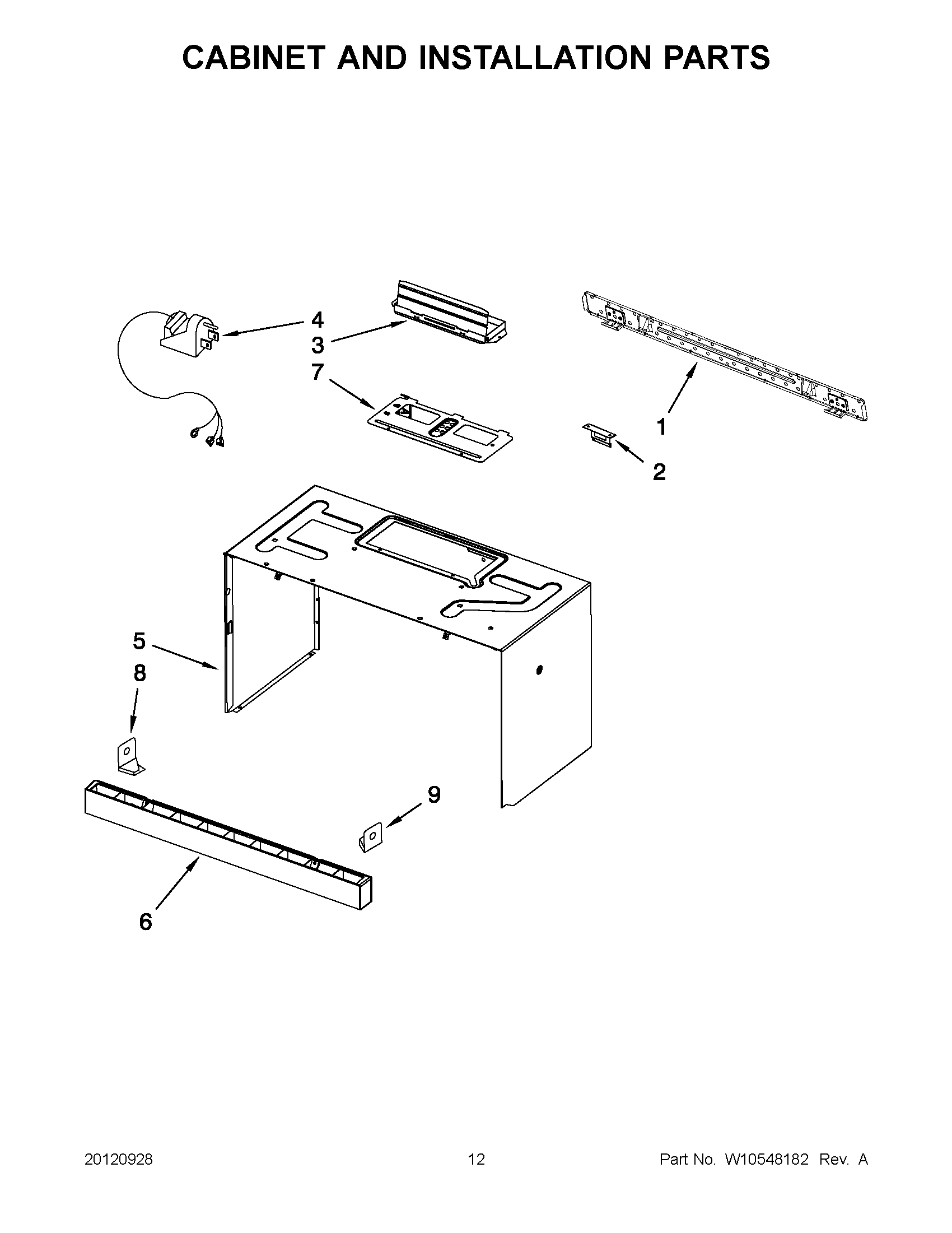 CABINET AND INSTALLATION PARTS

4
3
7
1
2
5
8
9
6

20120928
12
Part No. W10548182 Rev. A