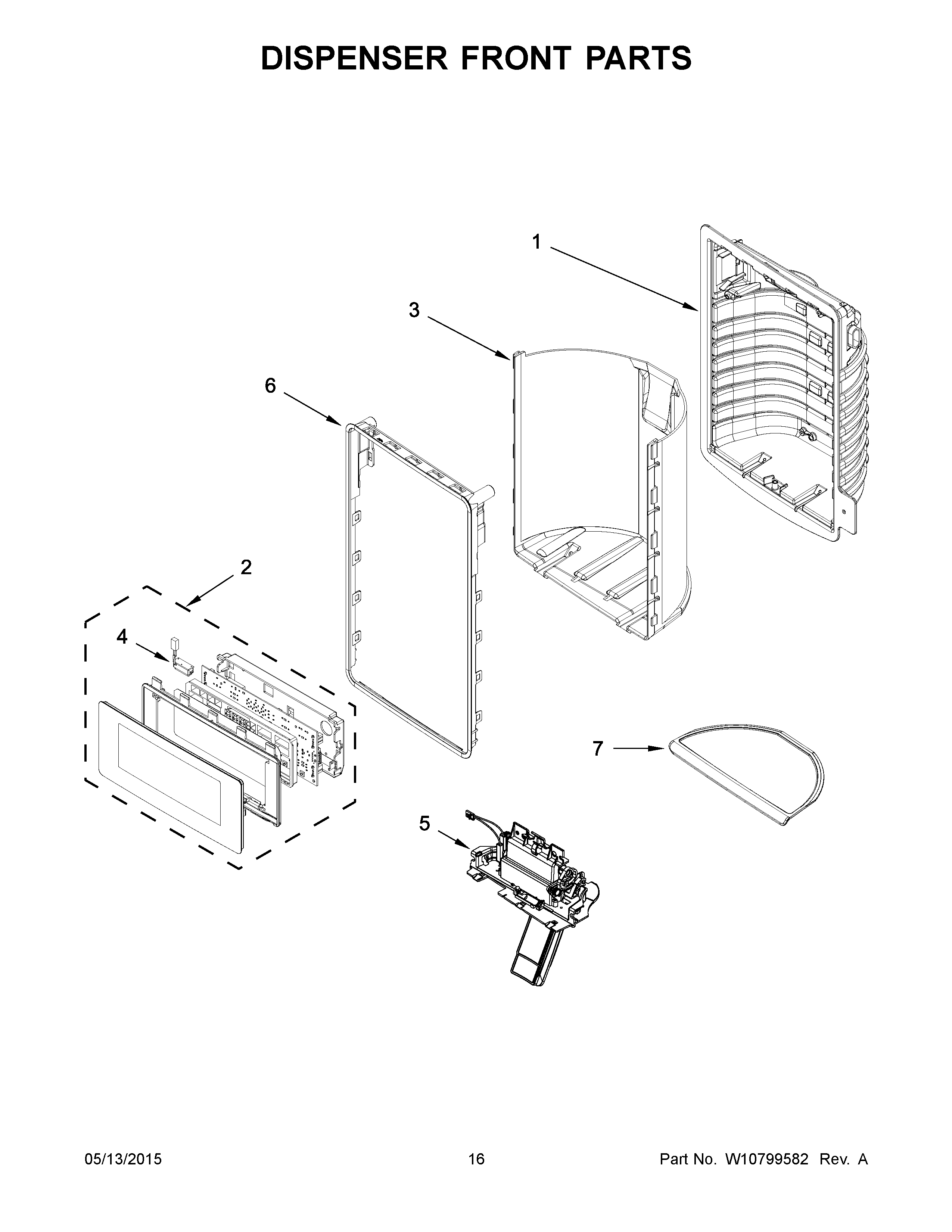 DISPENSER FRONT PARTS

1

3

6

2

4

7

5

05/13/2015

16

Part No. W10799582 Rev. A