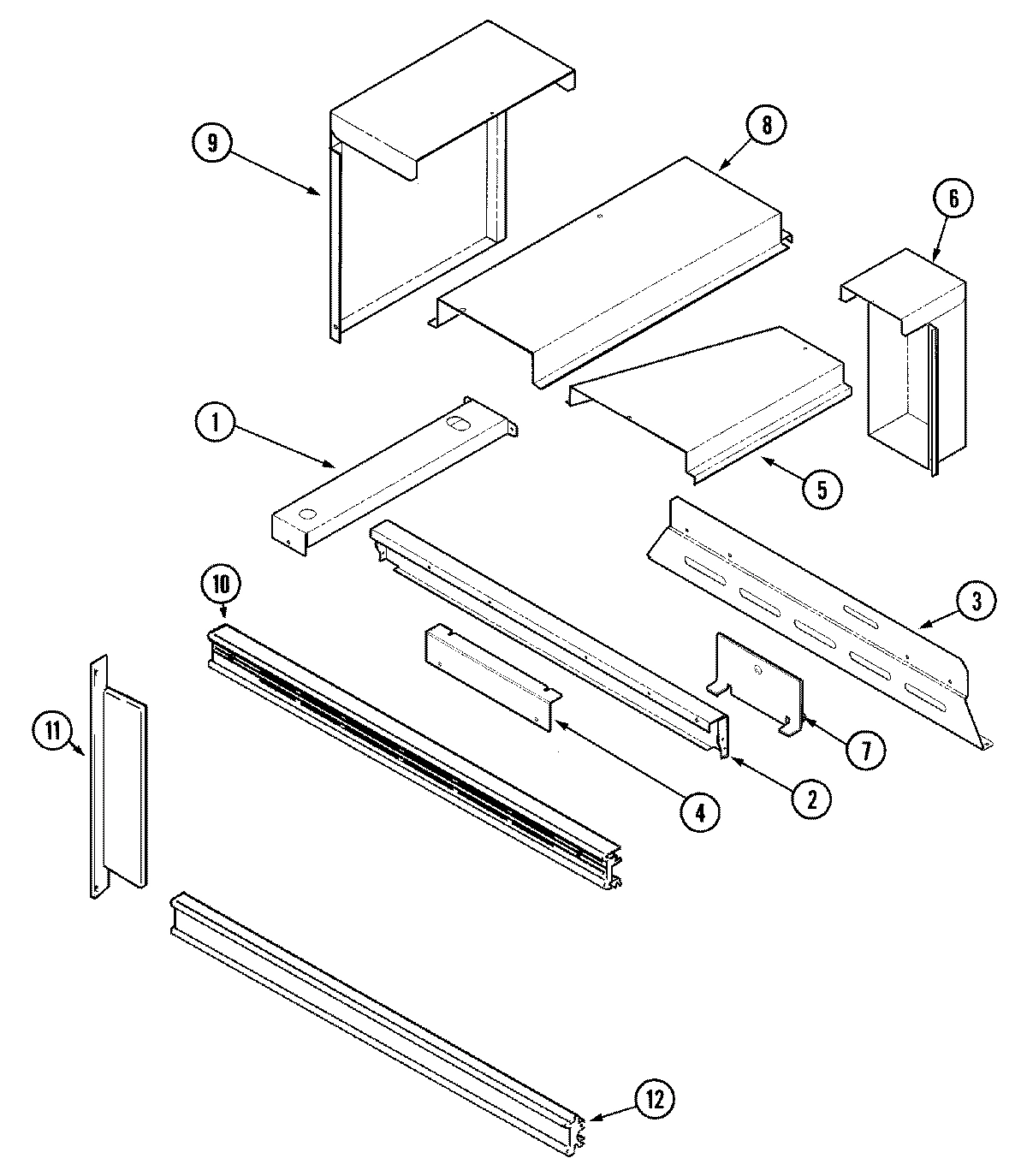 9
8
6
1
5
10
3
11
7
4
2
12