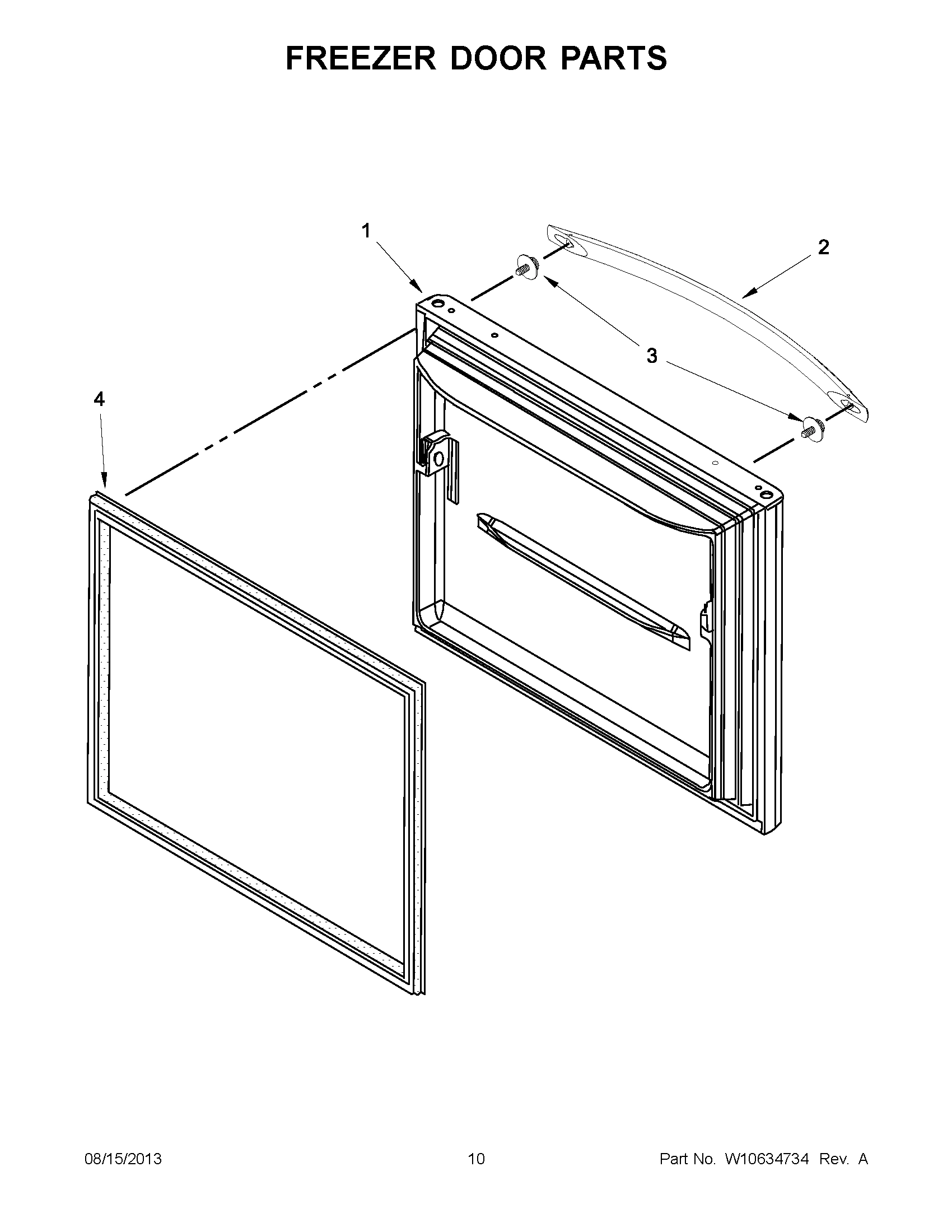 FREEZER DOOR PARTS

1

2

3

4

08/15/2013

10

Part No. W10634734 Rev. A