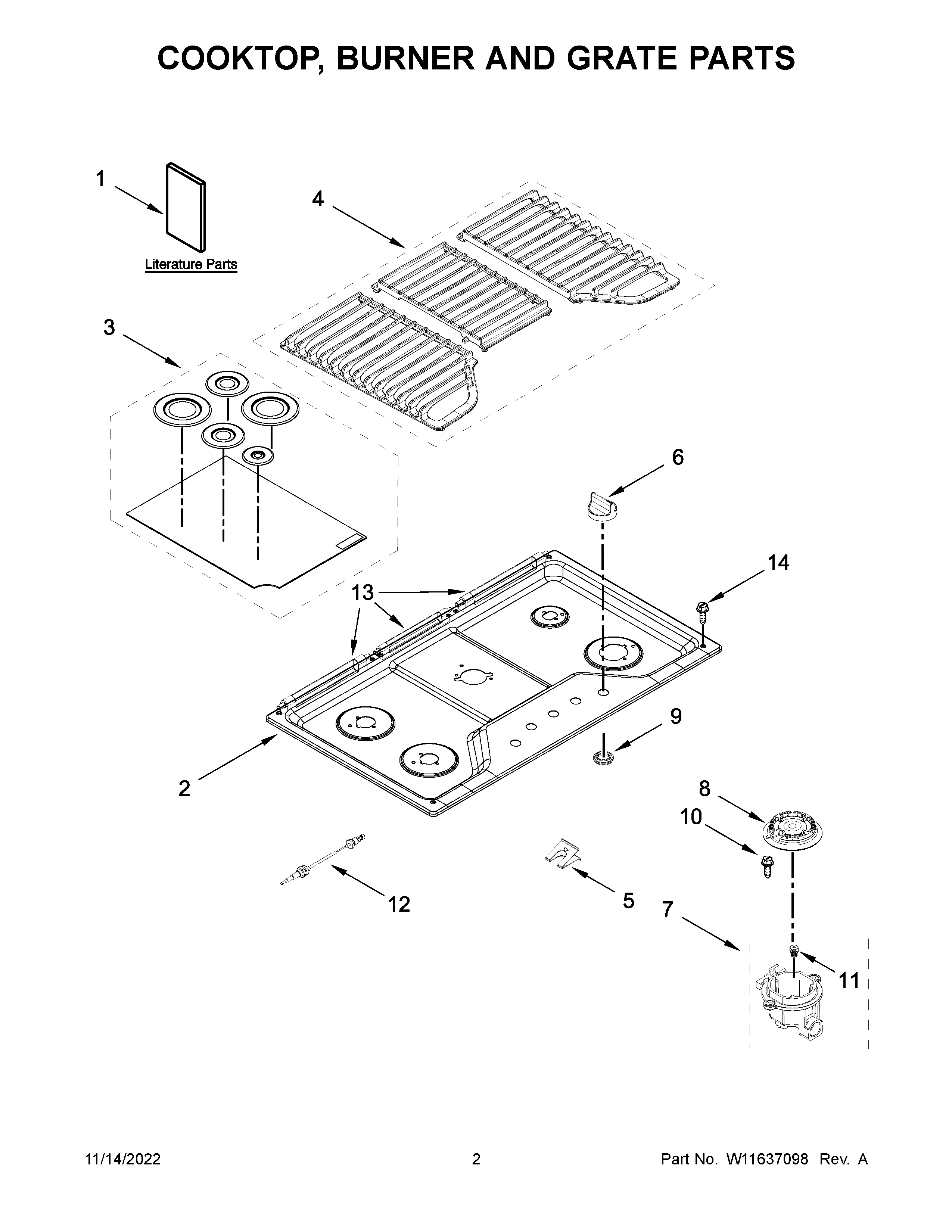 COOKTOP, BURNER AND GRATE PARTS

1

Literature Parts

4

3

6

14

13

9

2

8

10

12

5

7

11

11/14/2022

2

Part No. W11637098 Rev. A