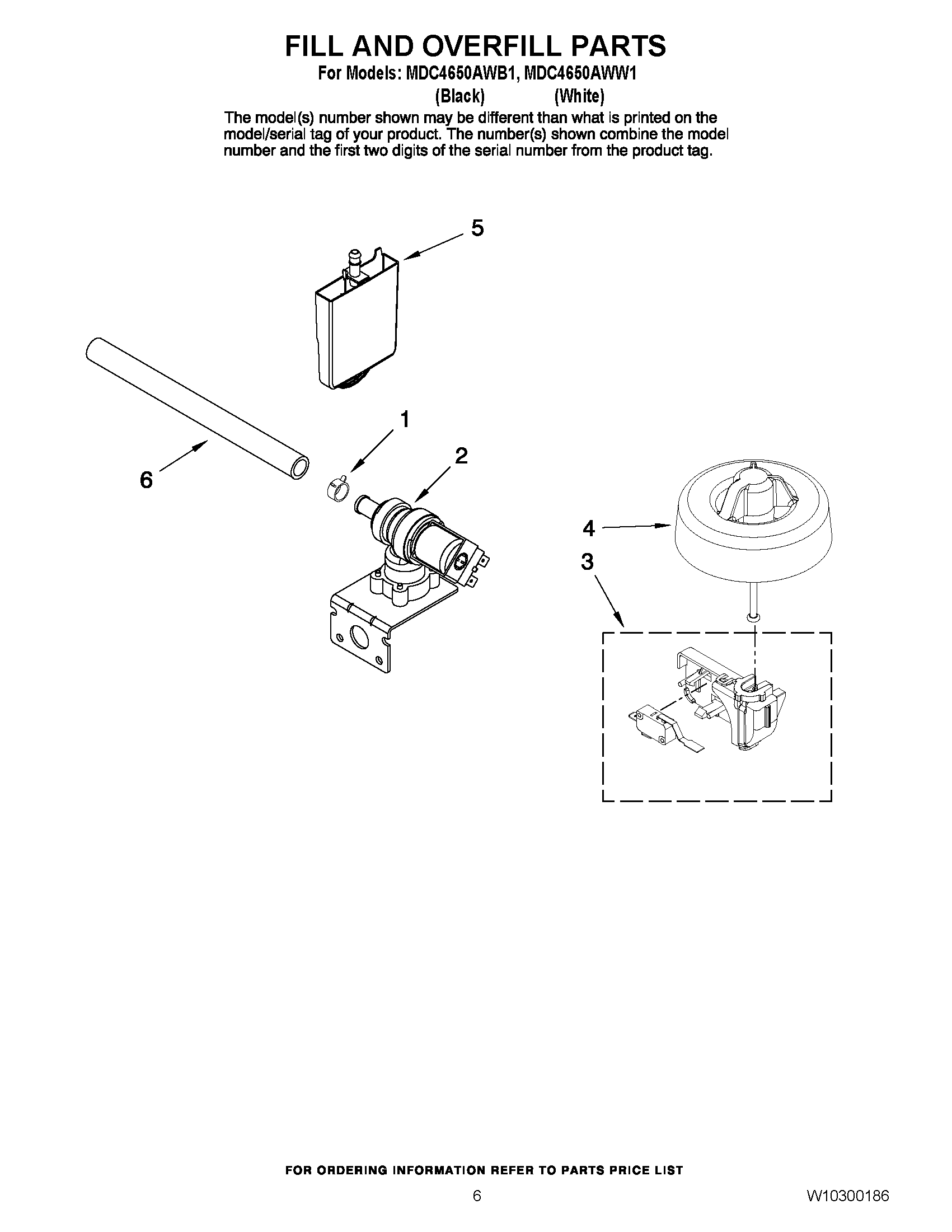 FILL AND OVERFILL PARTS
For Models: MDC4650AWB1, MDC4650AWW1
(Black) (White)
The model(s) number shown may be different than what is printed on the model/serial tag of your product. The number(s) shown combine the model number and the first two digits of the serial number from the product tag.

5

1

2

6

4

3

FOR ORDERING INFORMATION REFER TO PARTS PRICE LIST

6

W10300186