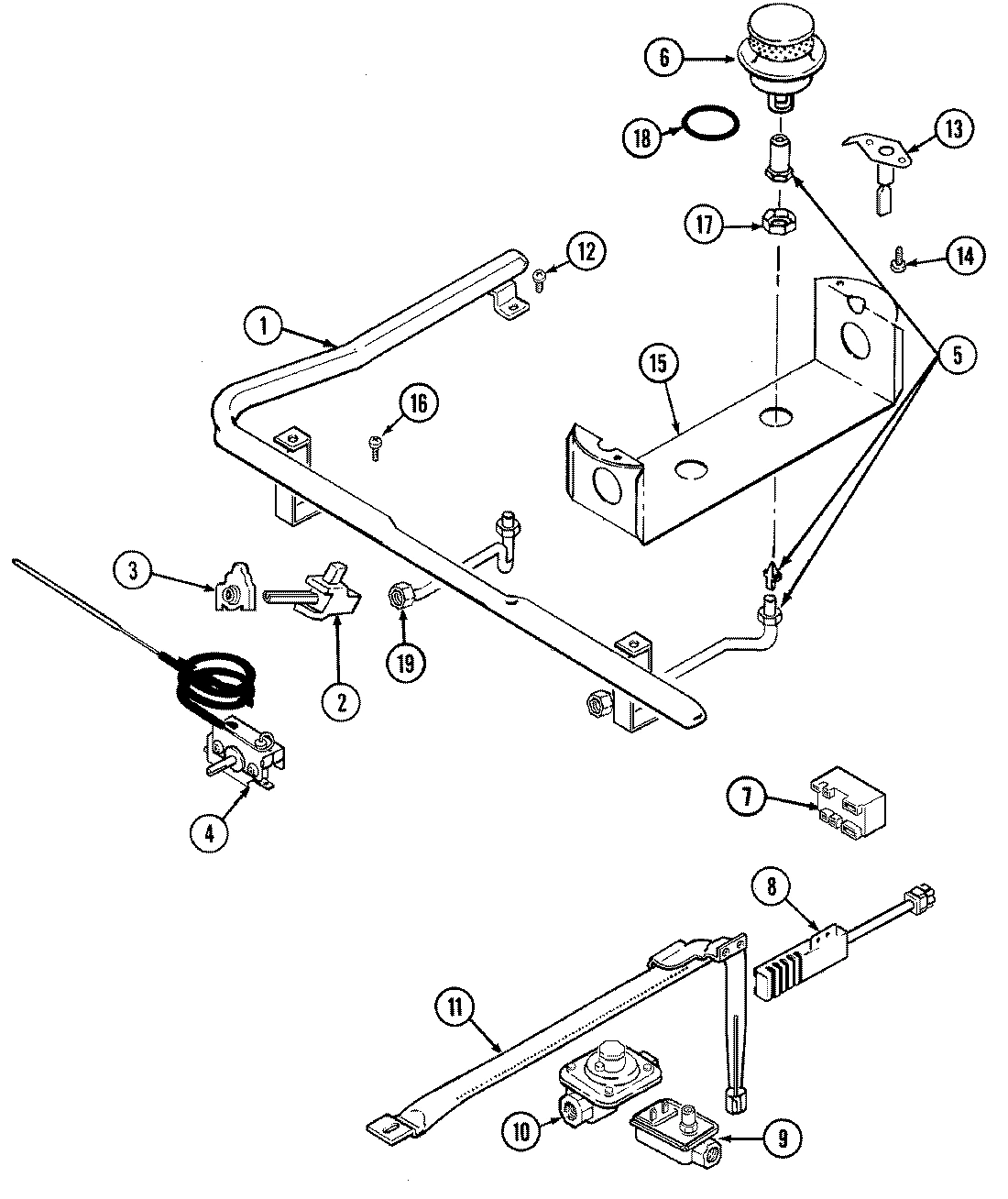 6
18
13
17
12
14
1
5
15
16
3
2
19
4
7
8
11
10
9