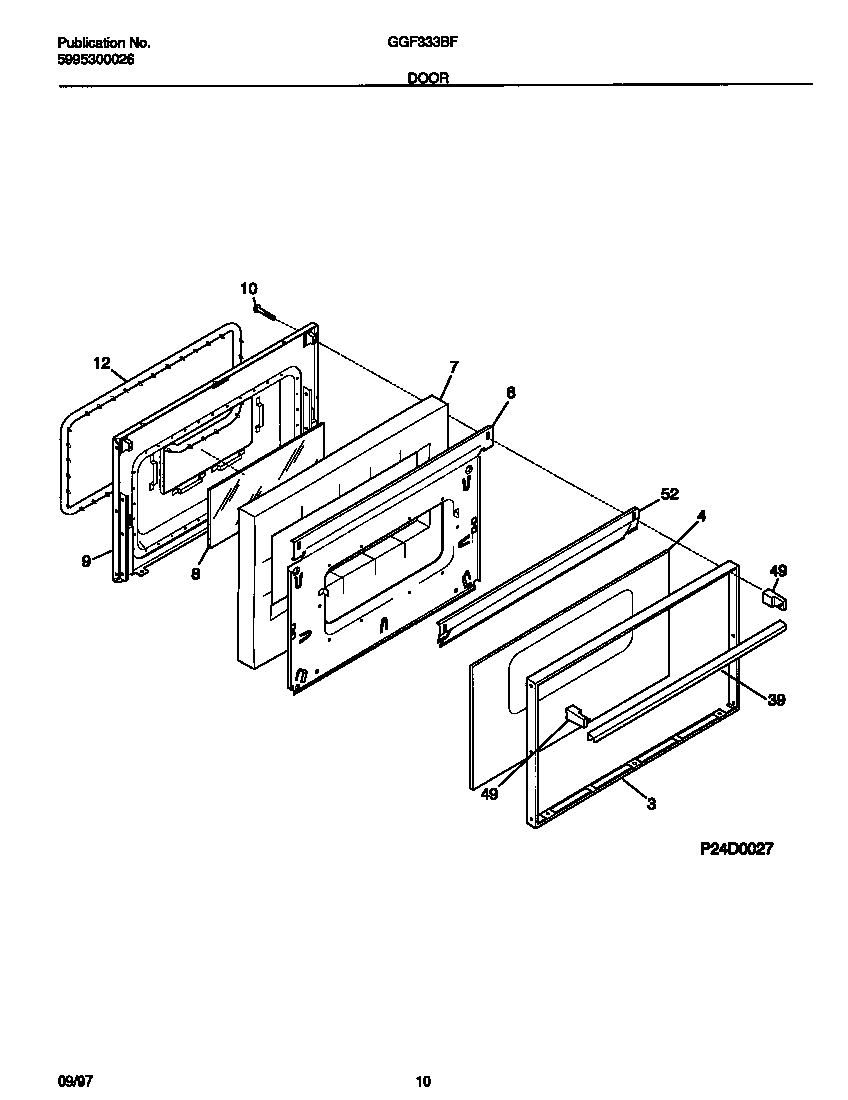 Publication No.
5995300026

GGF333BF

DOOR

10
12
7
6
52
4
49
9
8
39
49
3

P24D0027

09/97

10