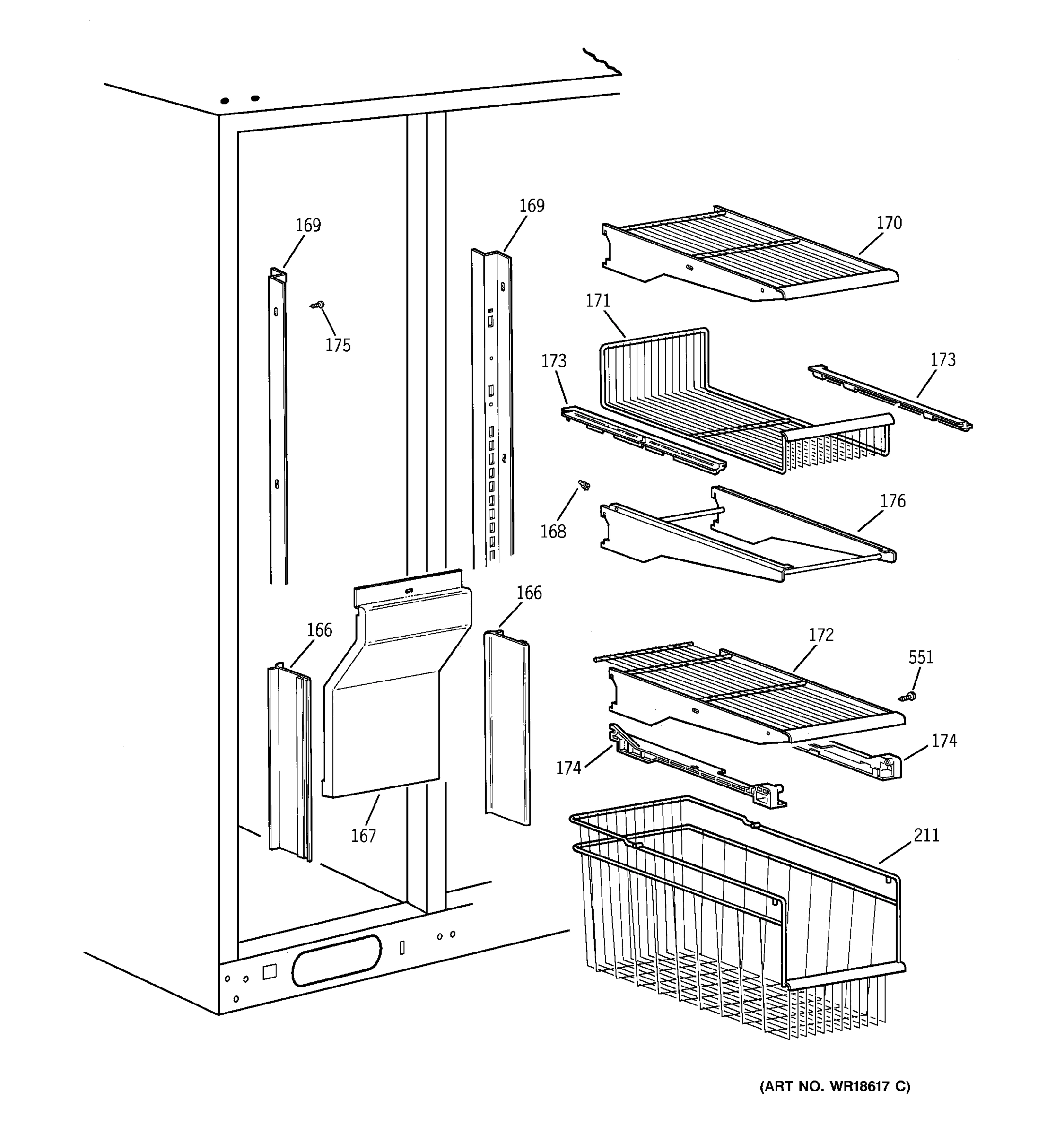 169
169
170
175
171
173
173
168
176
166
166
172
551
174
174
167
211
(ART NO. WR18617 C)