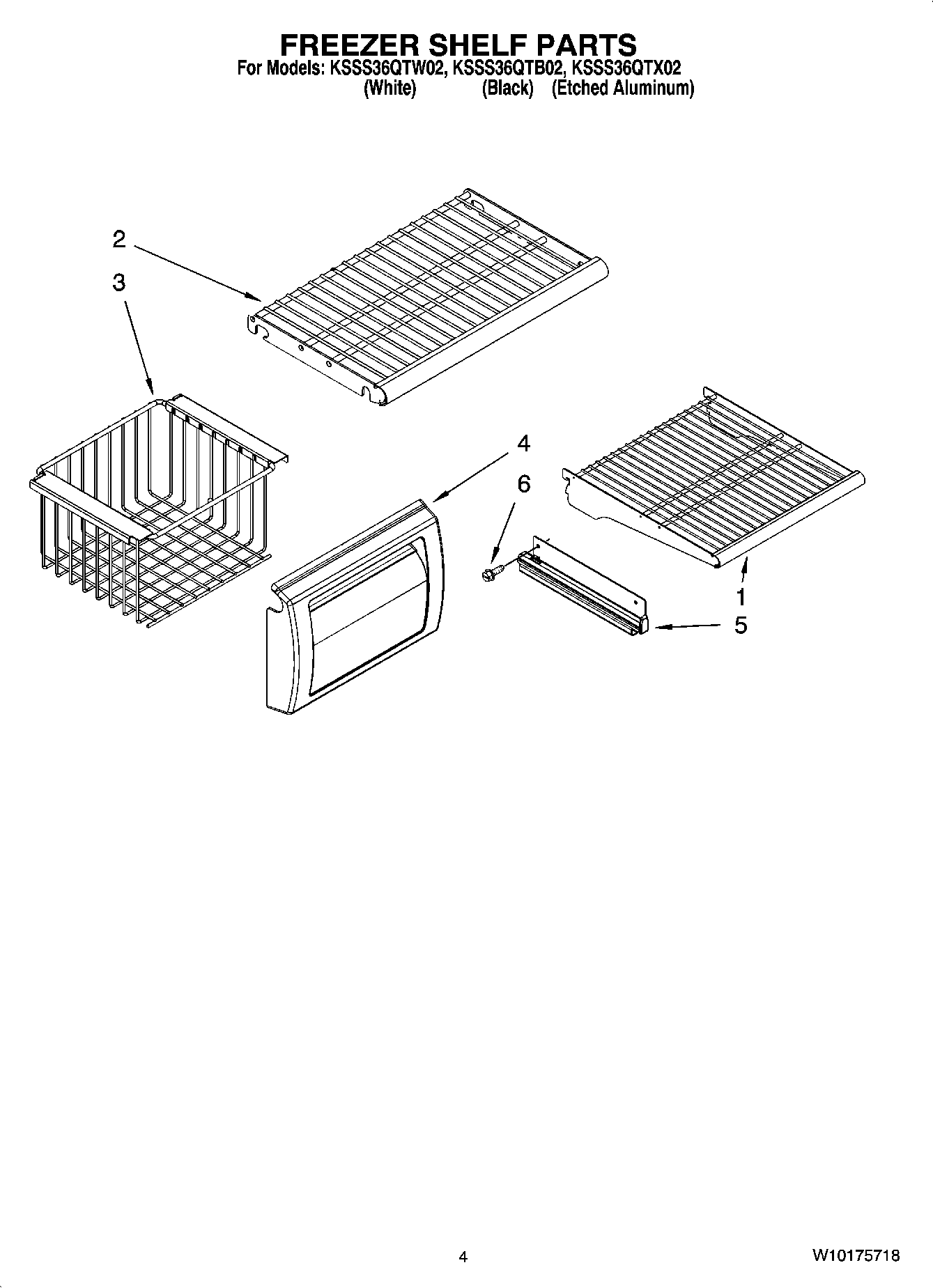 FREEZER SHELF PARTS
For Models: KSSS36QTW02, KSSS36QTB02, KSSS36QTX02
(White) (Black) (Etched Aluminum)

2
3
4
6
1
5

4
W10175718