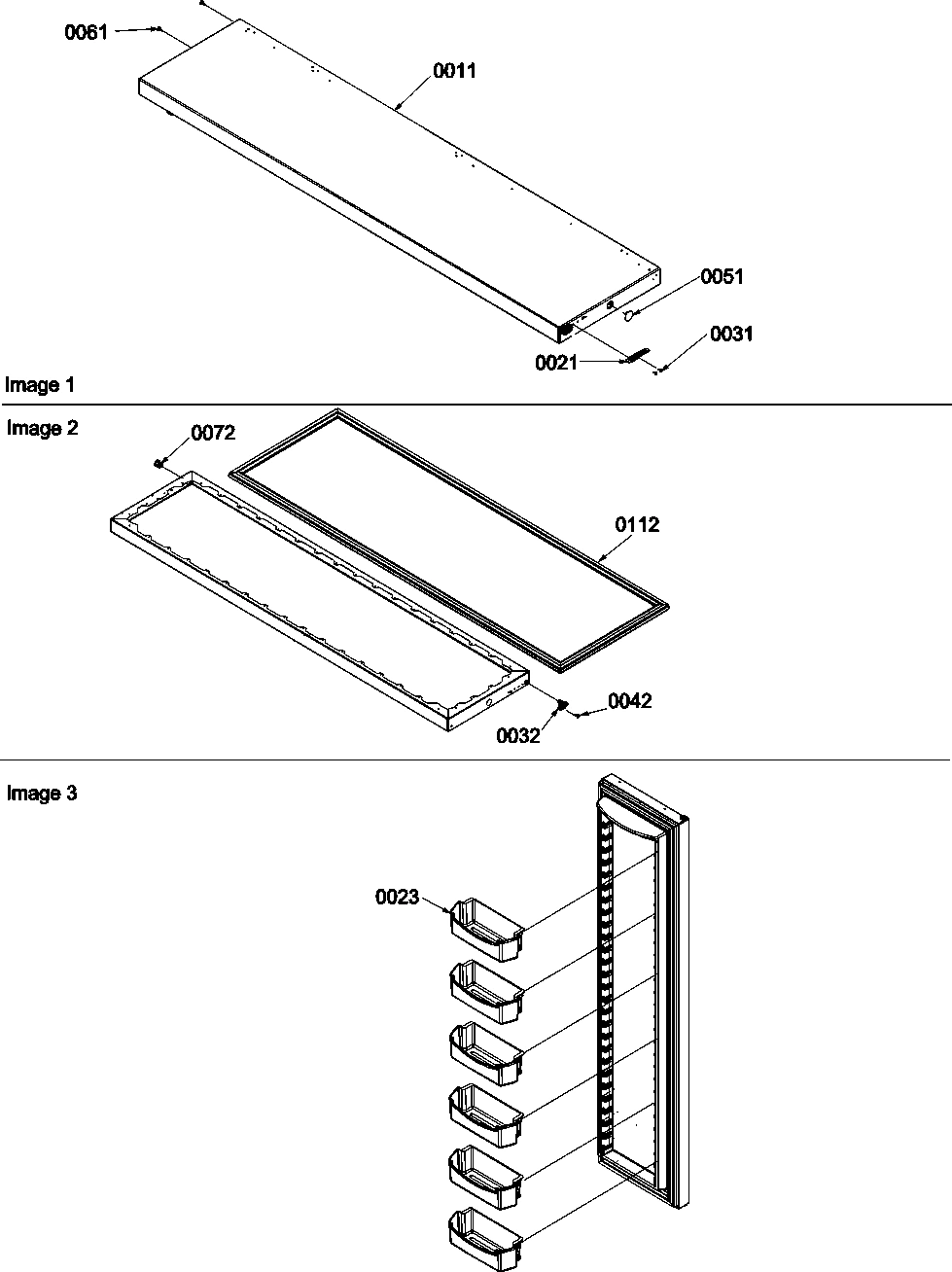 0061
0011
0051
0031
0021
Image 1
Image 2
0072
0112
0042
0032
Image 3
0023