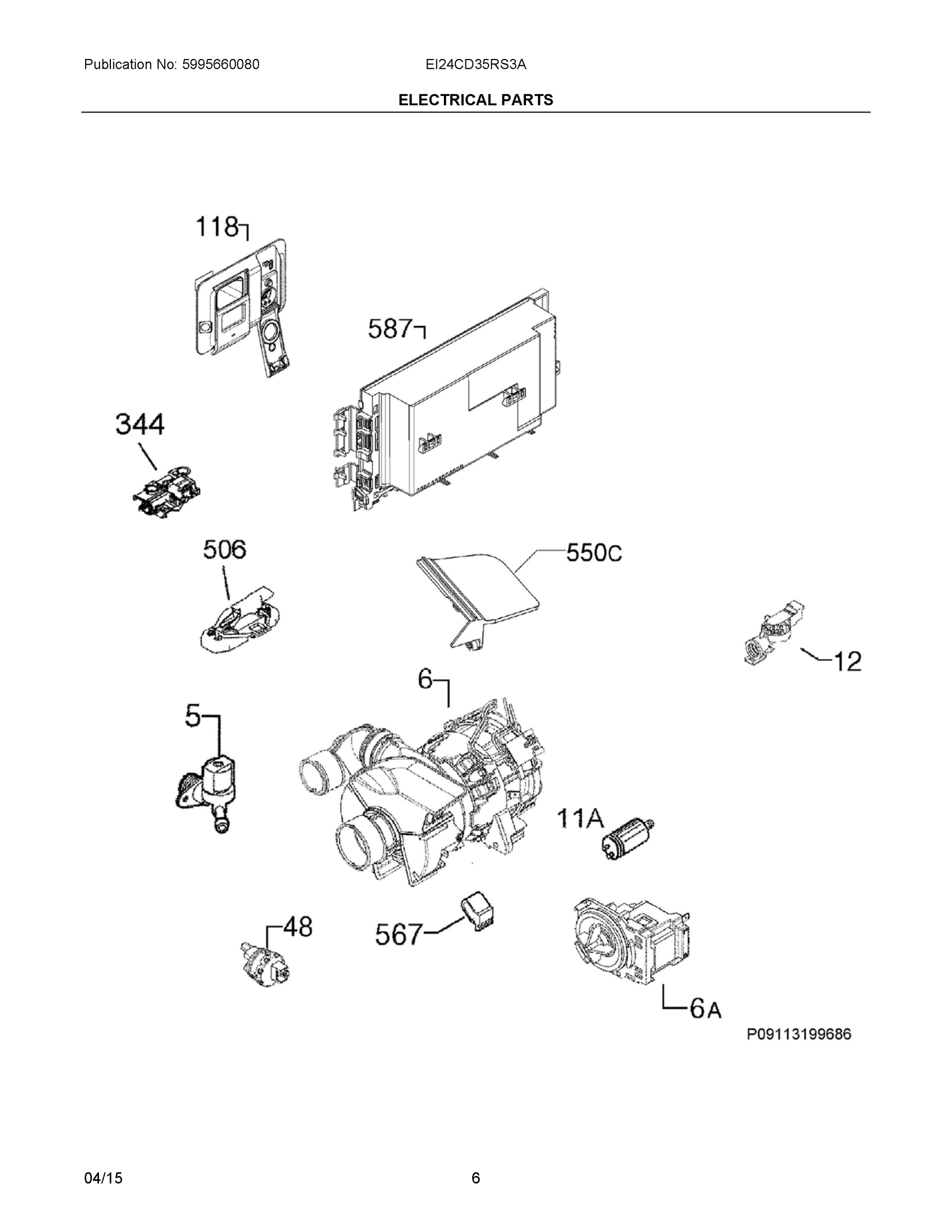 Publication No: 5995660080

EI24CD35RS3A

ELECTRICAL PARTS

118

587

344

506

550C

12

6

5

11A

48

567

6A

P09113199686

04/15

6