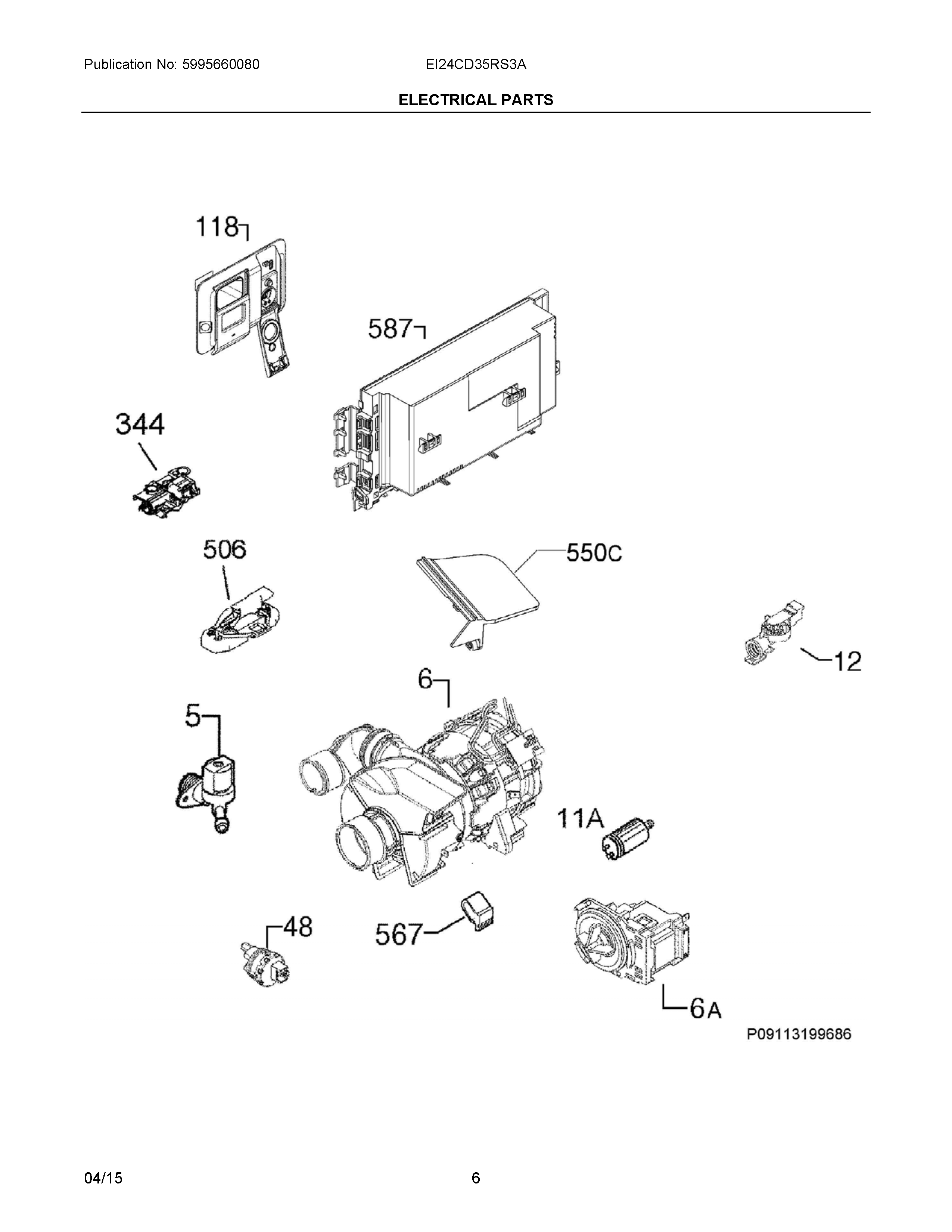 Publication No: 5995660080

EI24CD35RS3A

ELECTRICAL PARTS

118

587

344

506

550C

12

6

5

11A

48

567

6A

P09113199686

04/15

6