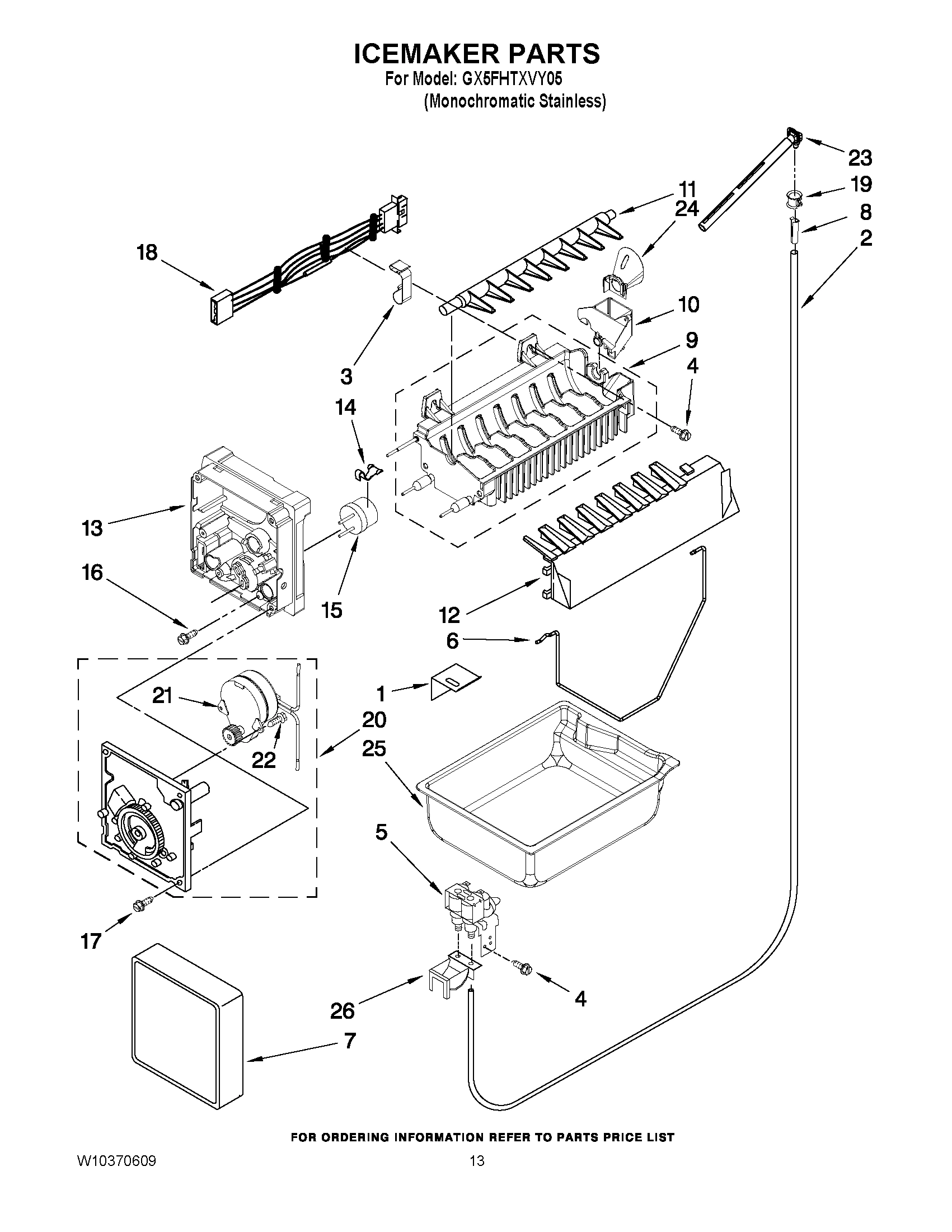 ICEMAKER PARTS
For Model: GX5FHTXVY05
(Monochromatic Stainless)

23
19
8
2
11
24
18
10
9
4
3
14
13
16
15
12
6
1
21
20
22
25
5
17
26
4
7

FOR ORDERING INFORMATION REFER TO PARTS PRICE LIST

W10370609
13