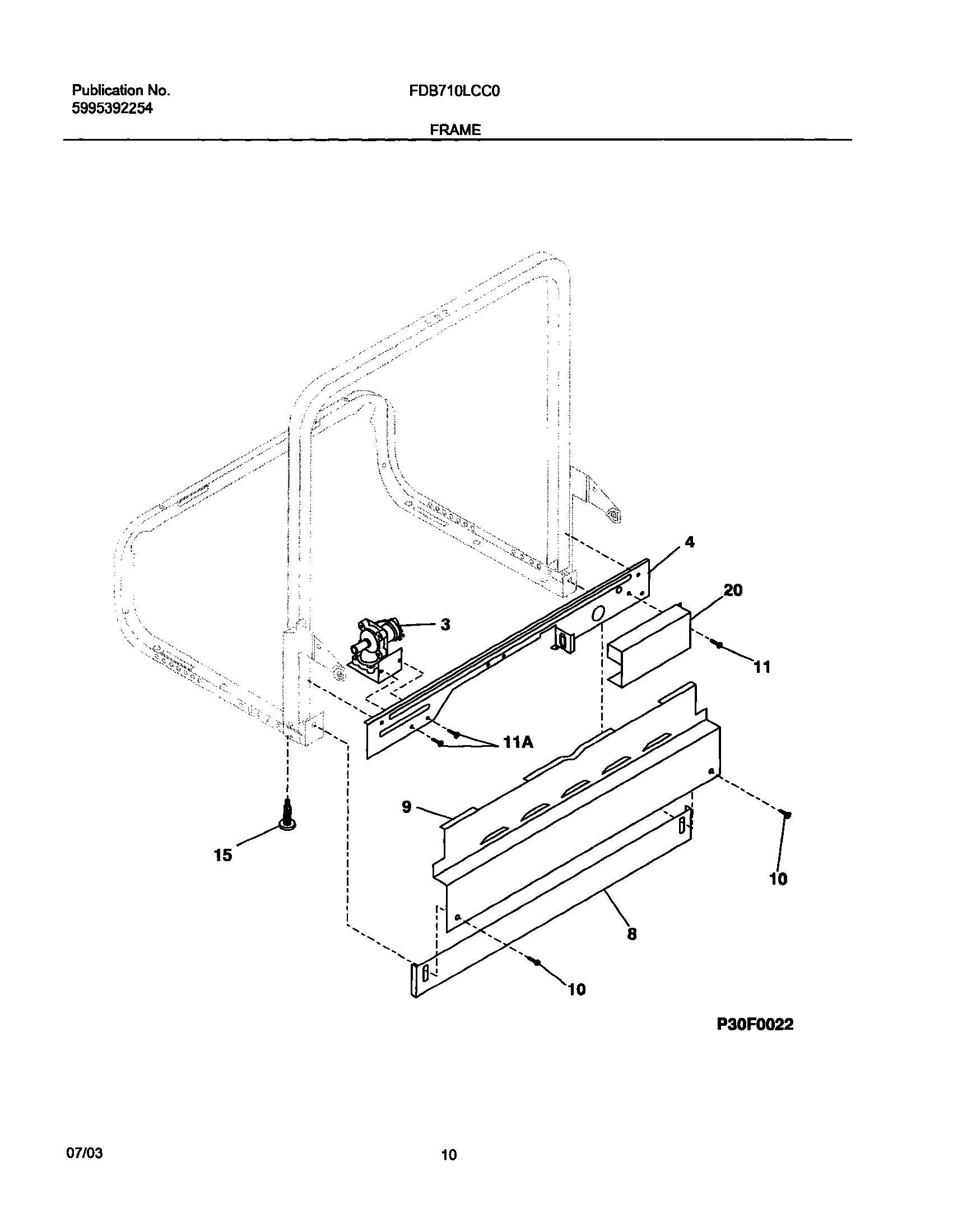 Publication No.
5995392254

FDB710LCC0

FRAME

4

20

3

11

11A

9

15

10

8

10

P30F0022

07/03

10