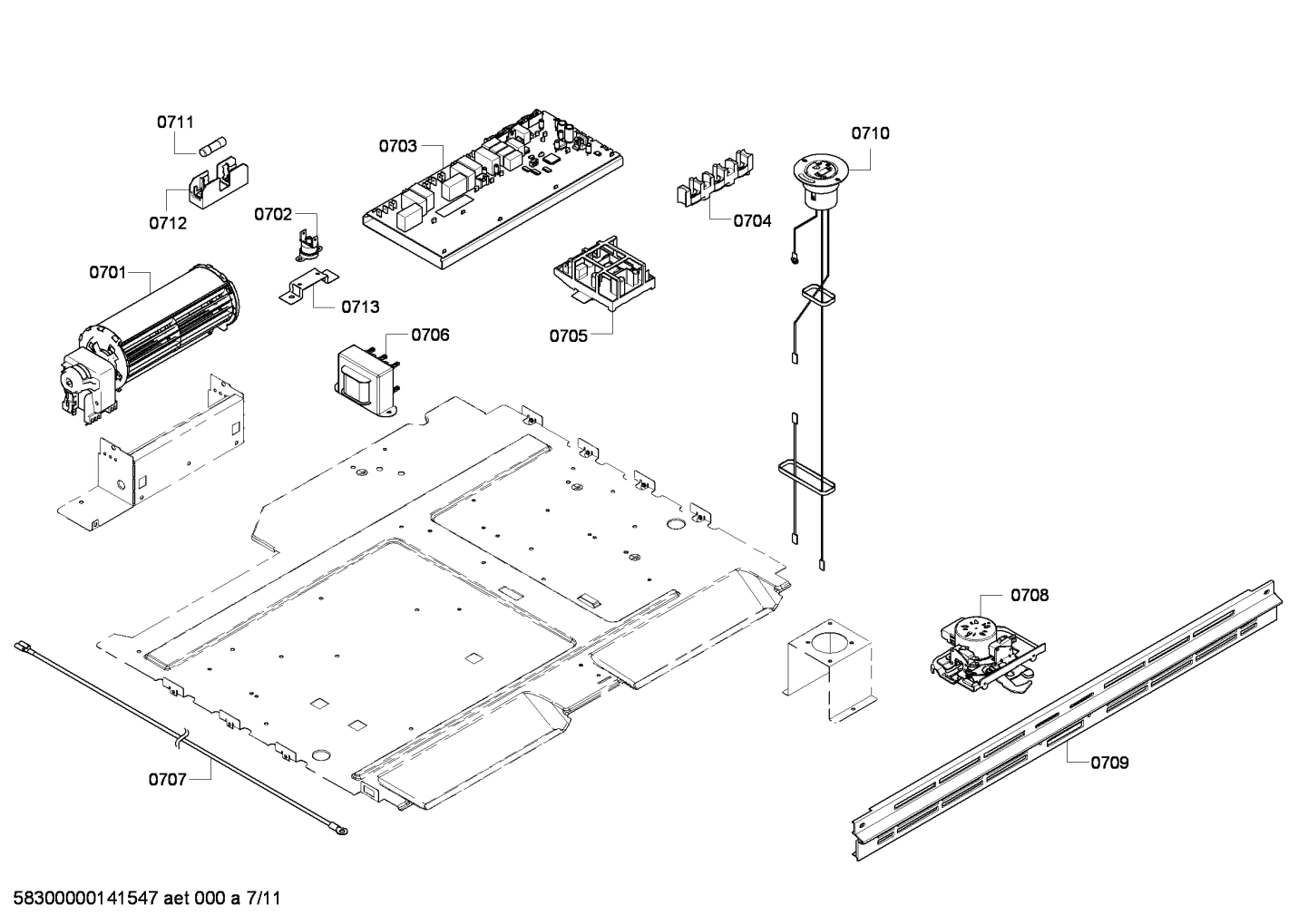 0711

0703

0710

0712

0702

0704

0701

0713

0705

0706

0708

0707

0709

58300000141547 aet 000 a 7/11