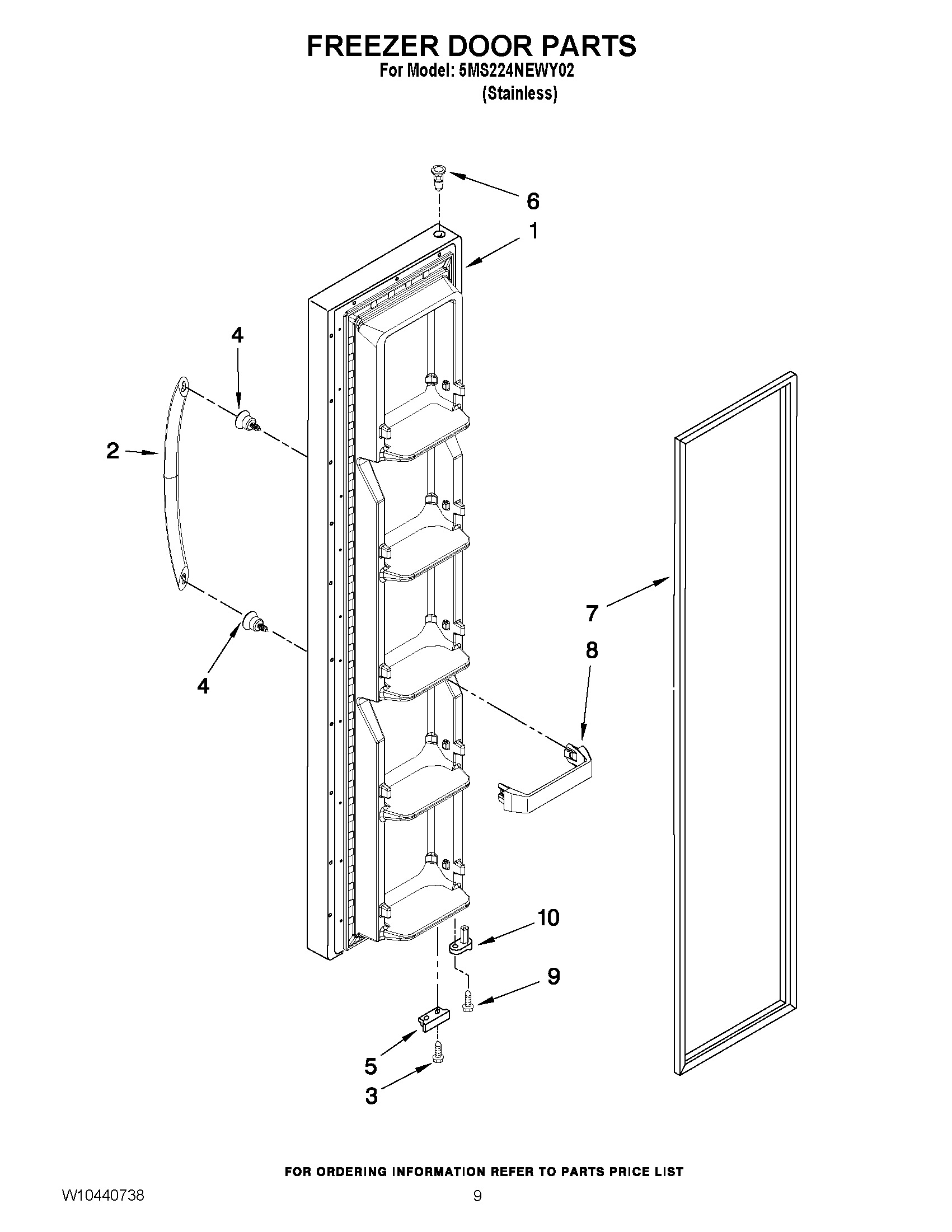 FREEZER DOOR PARTS
For Model: 5MS224NEWY02
(Stainless)

6
1
4
2
4
7
8
10
9
5
3

FOR ORDERING INFORMATION REFER TO PARTS PRICE LIST
W10440738
9