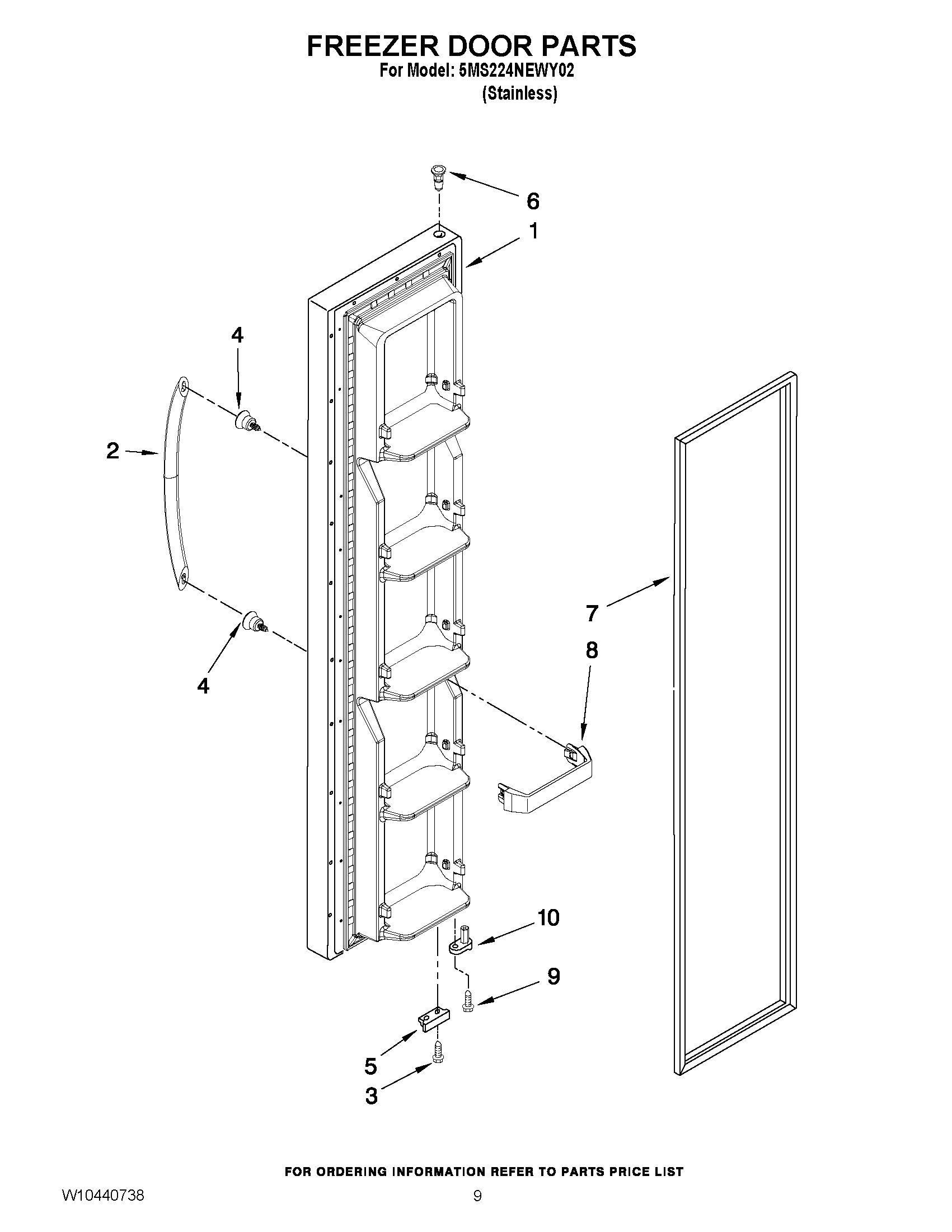 FREEZER DOOR PARTS
For Model: 5MS224NEWY02
(Stainless)

6
1
4
2
4
7
8
10
9
5
3

FOR ORDERING INFORMATION REFER TO PARTS PRICE LIST

W10440738

9