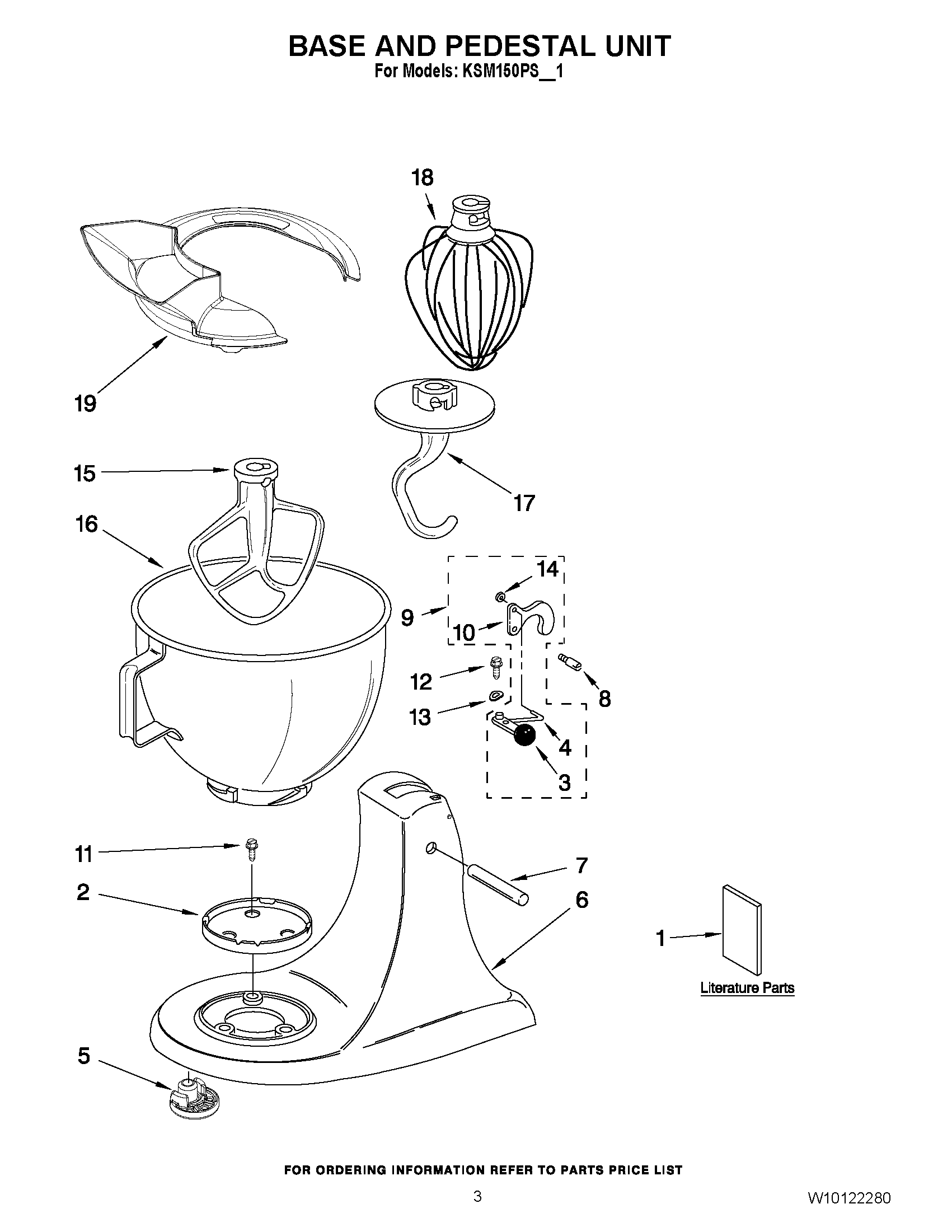 BASE AND PEDESTAL UNIT
For Models: KSM150PS__1

18

19

15

17

16

14

9

10

12

8

13

4

3

11

7

2

6

1

Literature Parts

5

FOR ORDERING INFORMATION REFER TO PARTS PRICE LIST

3

W10122280