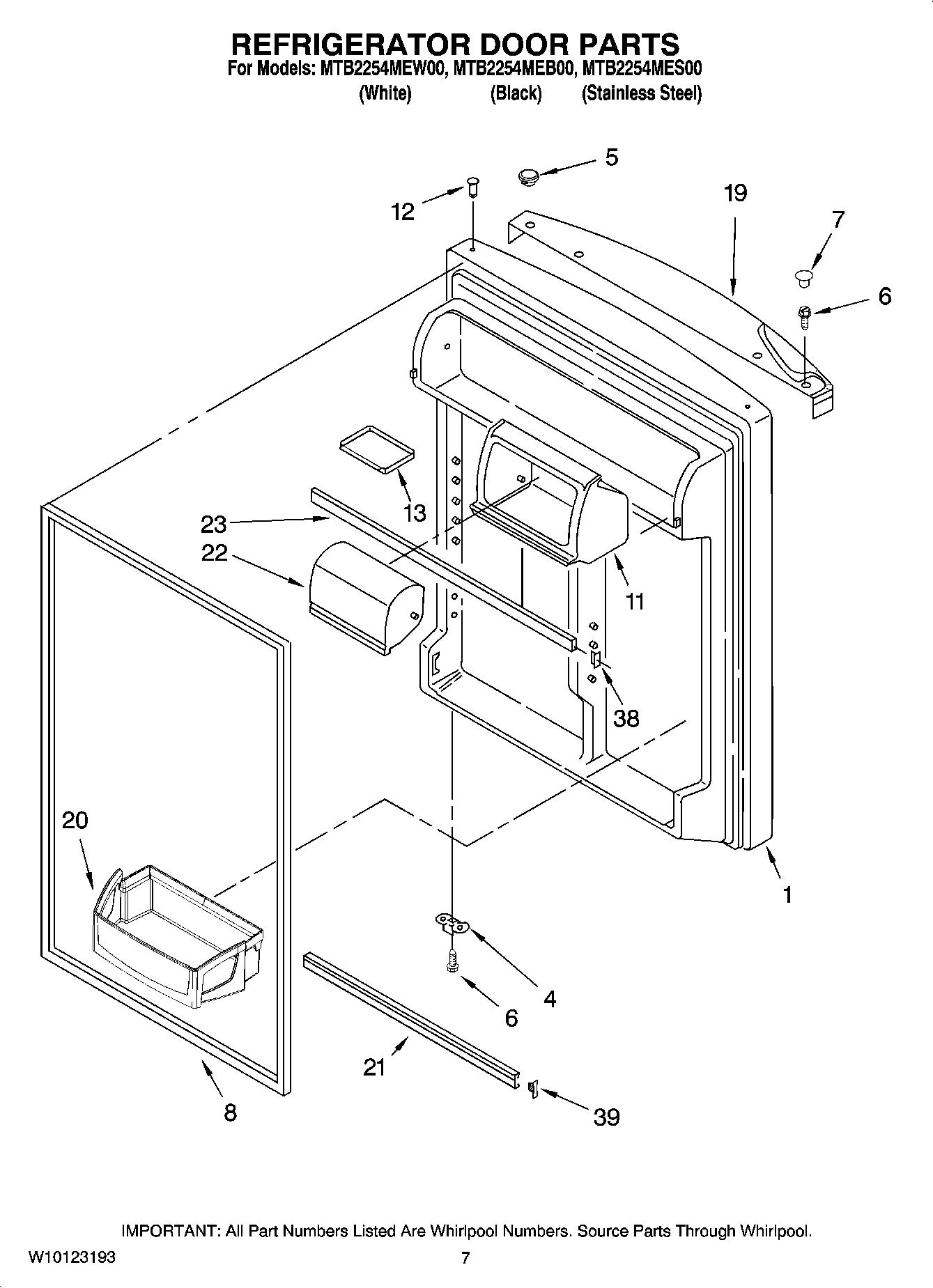 REFRIGERATOR DOOR PARTS
For Models: MTB2254MEW00, MTB2254MEB00, MTB2254MES00
(White) (Black) (Stainless Steel)

5
12
19
7
6
13
23
22
11
38
20
1
4
6
21
8
39

IMPORTANT: All Part Numbers Listed Are Whirlpool Numbers. Source Parts Through Whirlpool.
W10123193
7