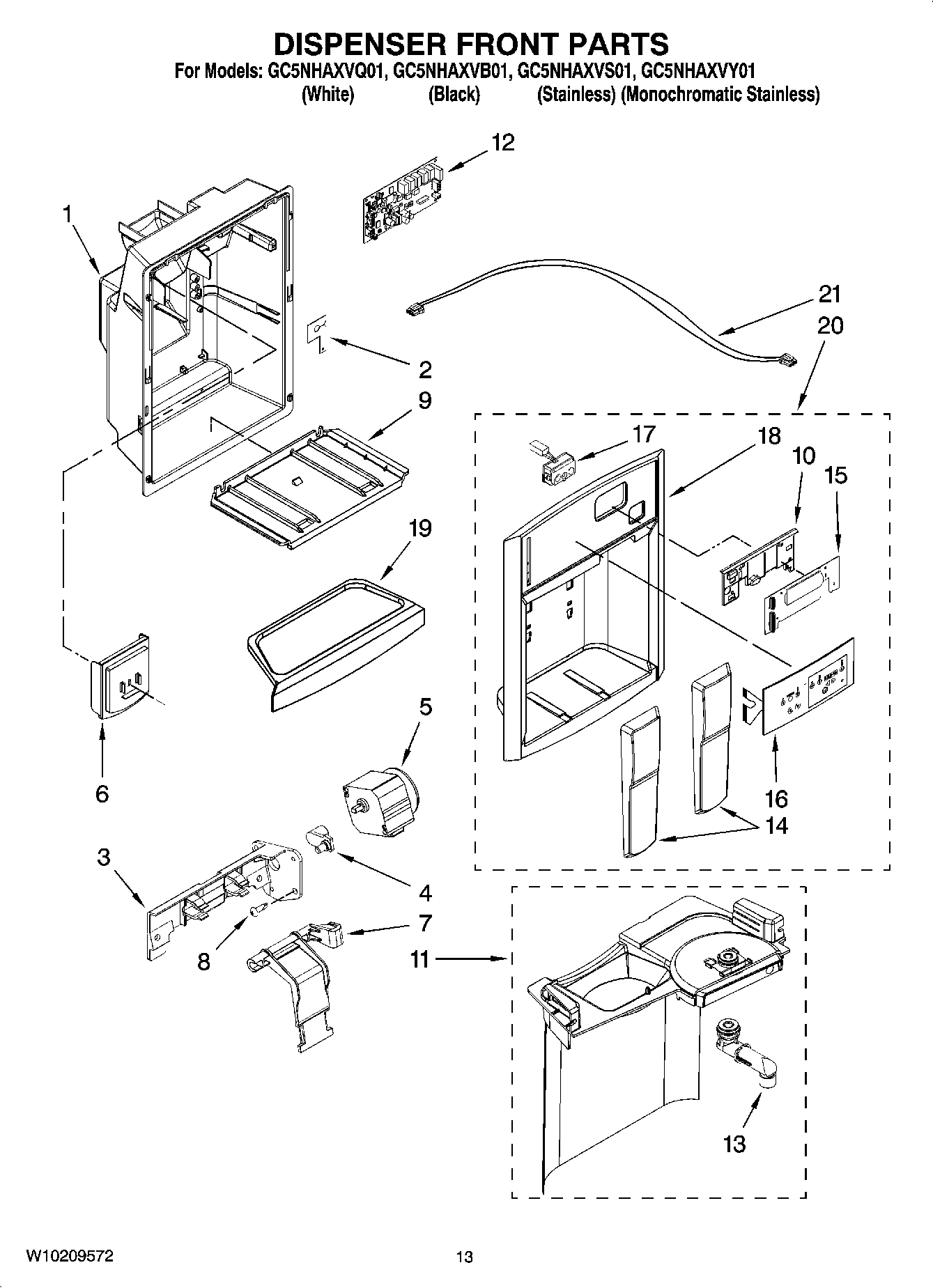 DISPENSER FRONT PARTS

For Models: GC5NHAXVQ01, GC5NHAXVB01, GC5NHAXVS01, GC5NHAXVY01
(White) (Black) (Stainless) (Monochromatic Stainless)

12

1

21

20

2

9

17

18

10

15

19

6

5

16

14

3

4

7

8

11

13

W10209572

13