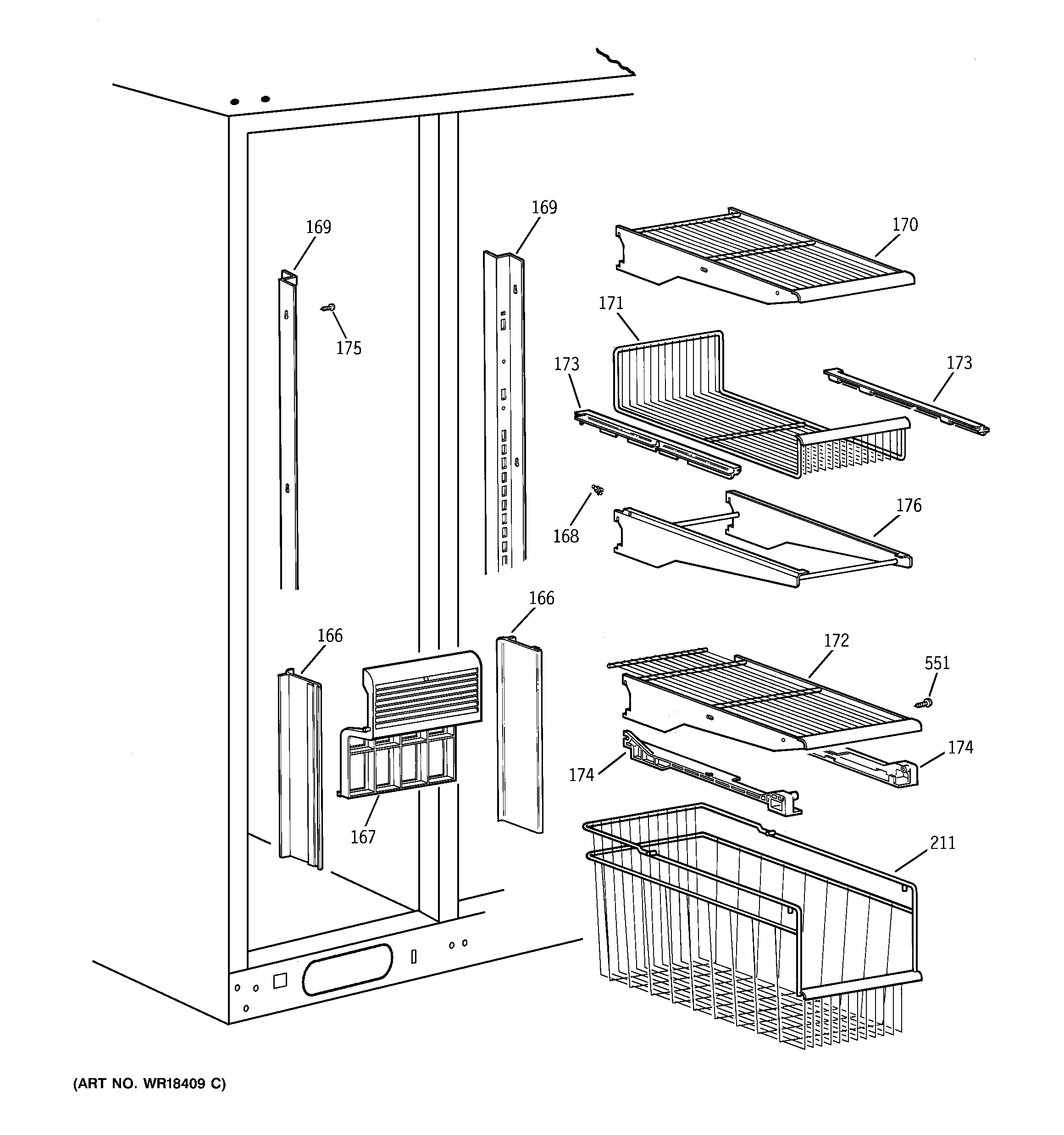 169
169
170
175
171
173
173
168
176
166
166
172
551
174
174
167
211

(ART NO. WR18409 C)