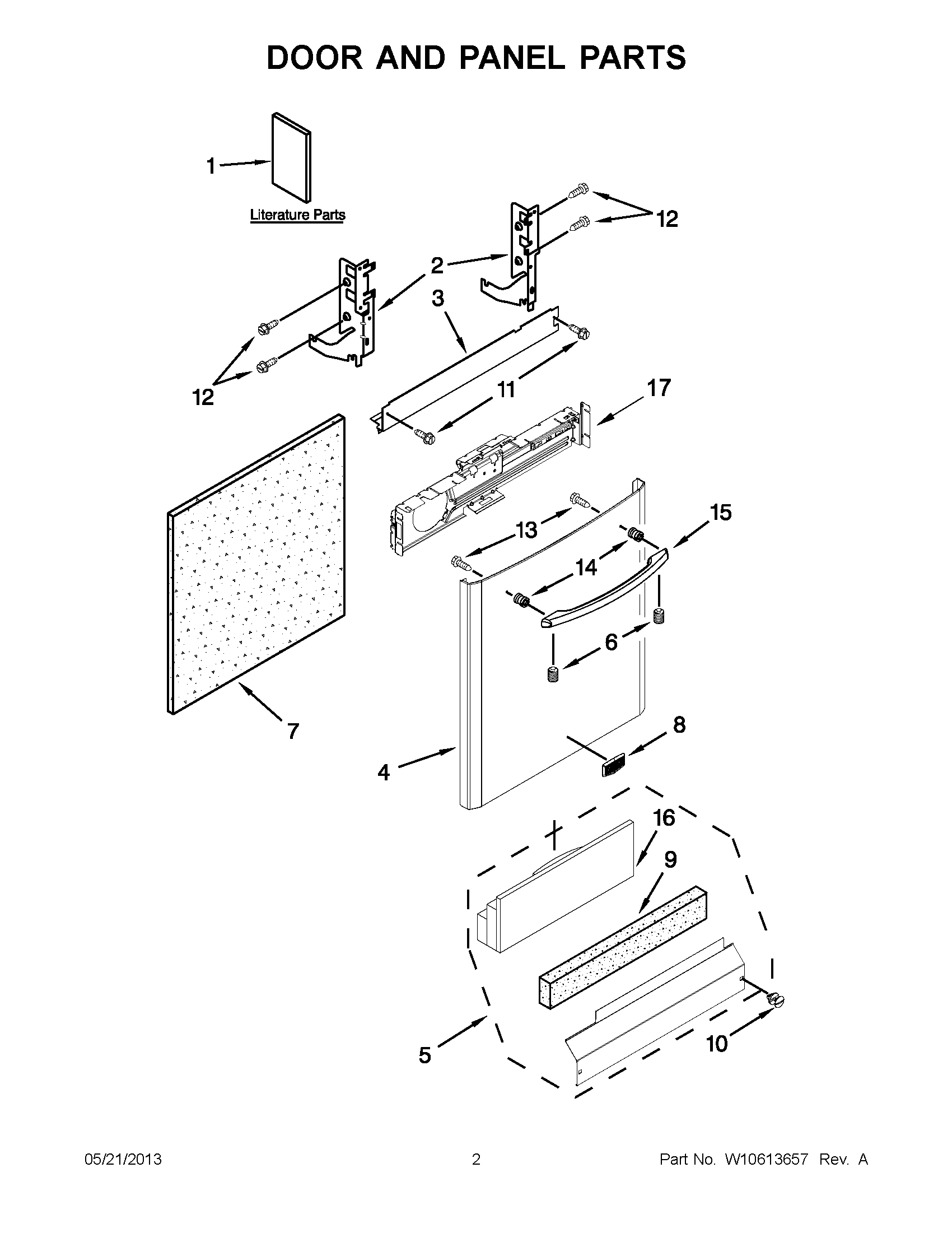 DOOR AND PANEL PARTS

1

Literature Parts

12

2

3

12

11

17

13

15

14

6

7

8

4

16

9

5

10

05/21/2013

2

Part No. W10613657 Rev. A