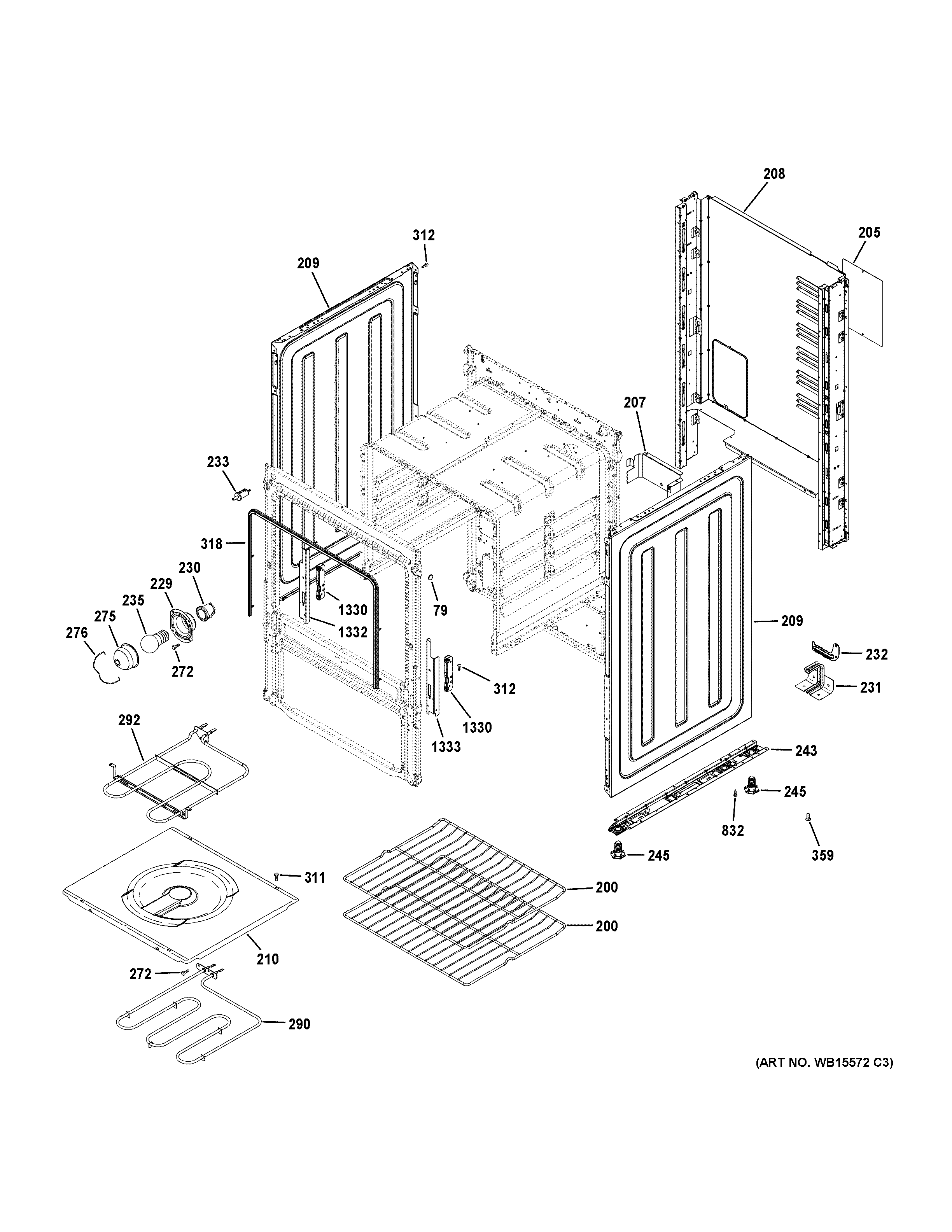 208
205
312
209
207
233
318
230
229
235
275
276
272
1330
1332
79
209
232
231
312
1330
1333
292
243
245
832
359
245
311
200
200
210
272
290
(ART NO. WB15572 C3)