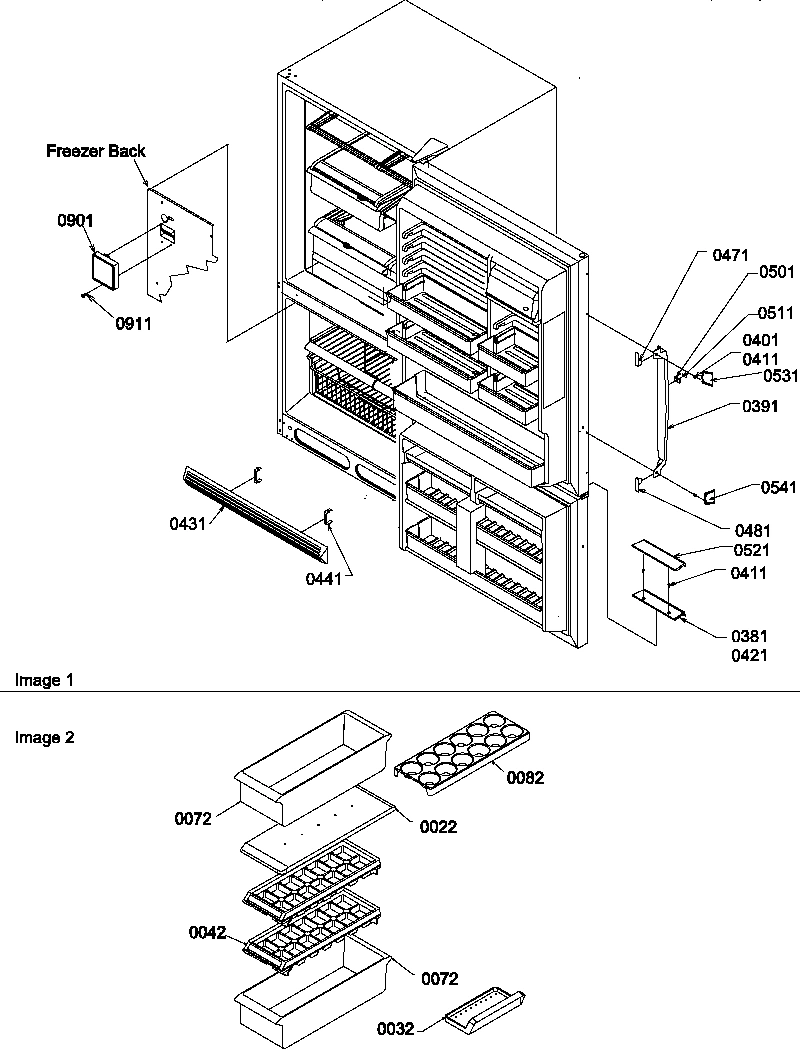 Freezer Back

0901

0911

0471
0501
0511
0401
0411
0531
0391

0541

0481
0521
0411

0381
0421

0431

0441

Image 1

Image 2

0082

0072

0022

0042

0072

0032