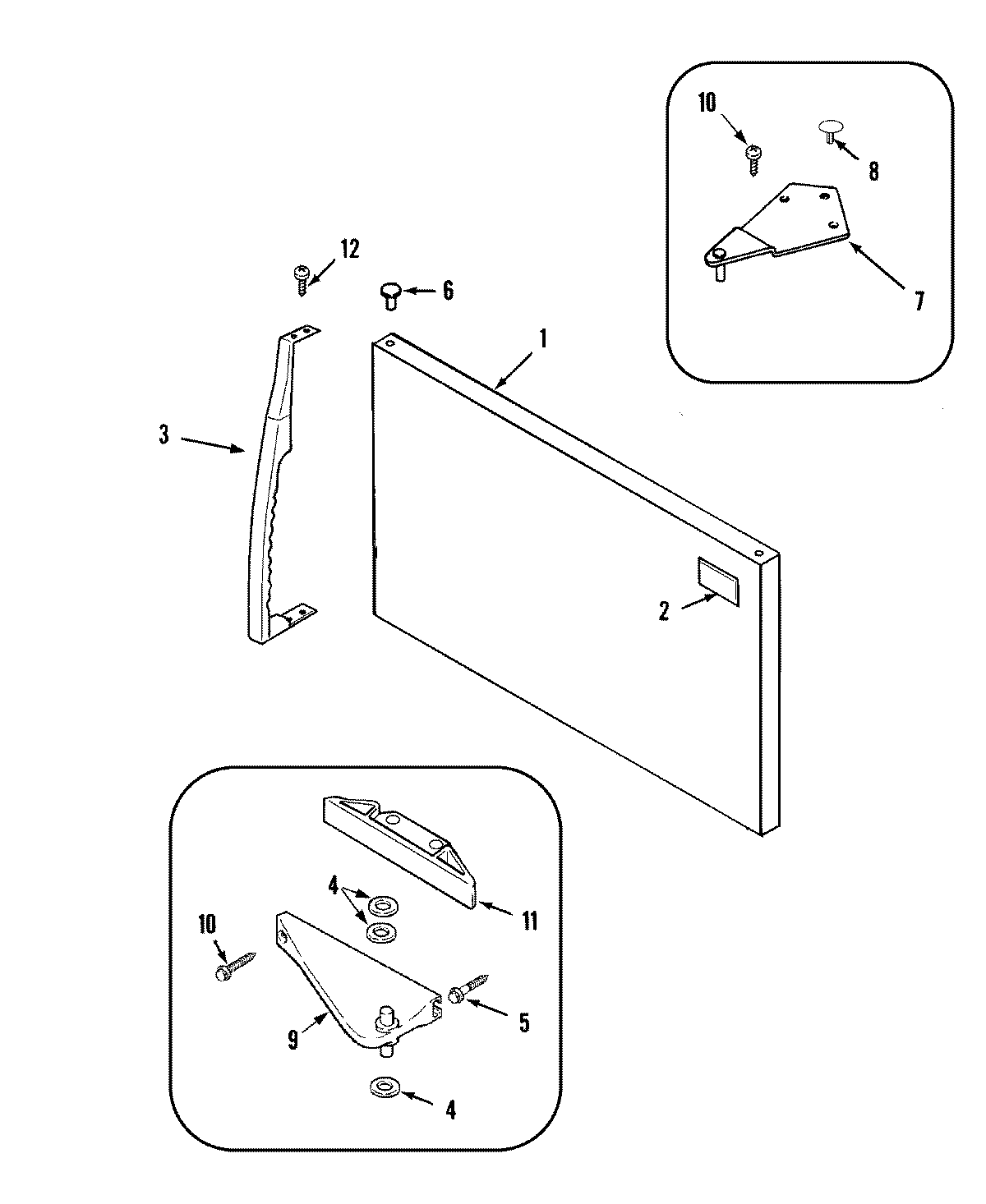 10
8
7
12
6
1
3
2
4
11
10
5
9
4