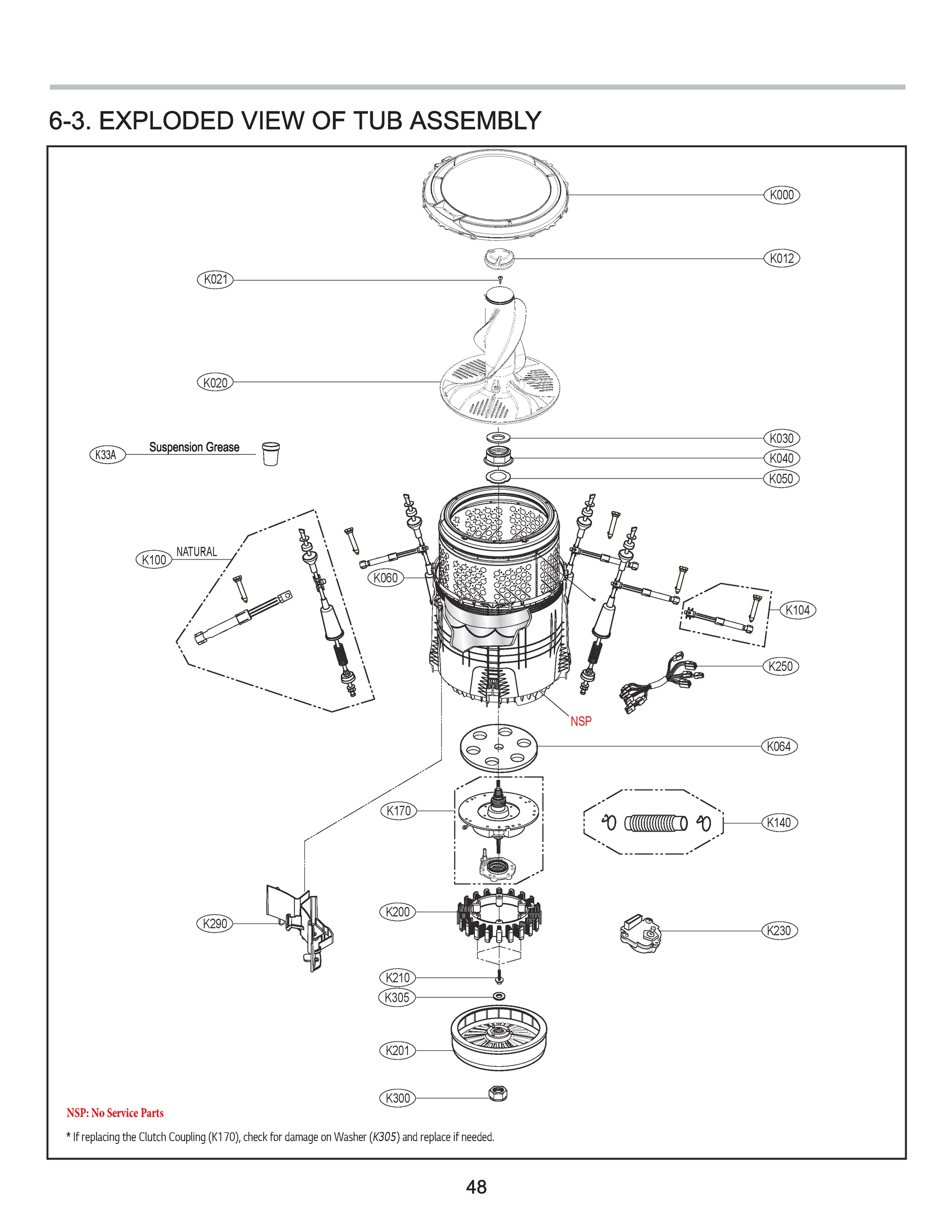 6-3. EXPLODED VIEW OF TUB ASSEMBLY

K000

K012

K021

K020

K33A Suspension Grease

K030

K040

K050

K100 NATURAL

K060

K104

K250

NSP

K064

K170

K140

K290

K200

K230

K210

K305

K201

K300

NSP: No Service Parts

* If replacing the Clutch Coupling (K170), check for damage on Washer (K305) and replace if needed.

48