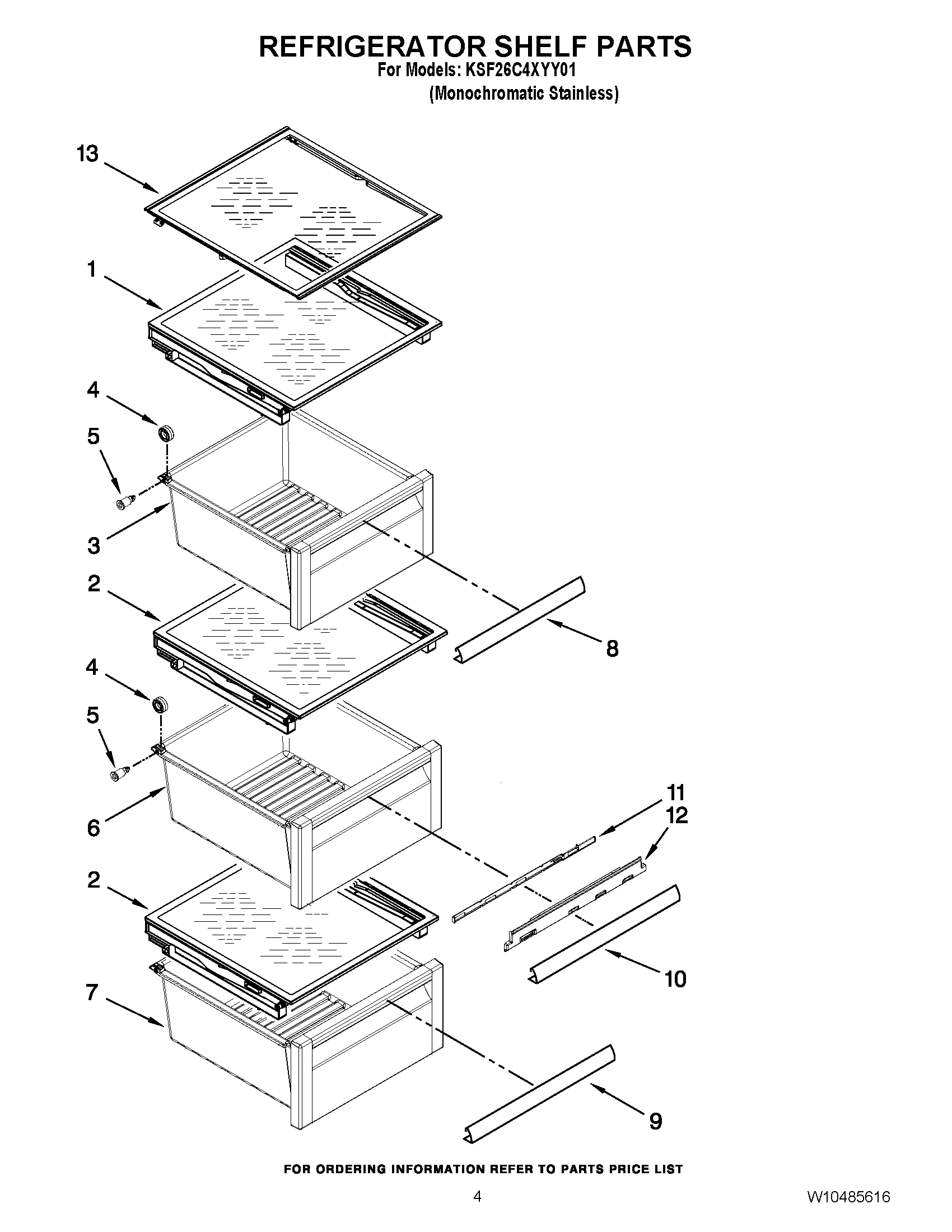 REFRIGERATOR SHELF PARTS
For Models: KSF26C4XYY01
(Monochromatic Stainless)

13
1
4
5
3
2
8
4
5
6
11
12
2
10
7
9

FOR ORDERING INFORMATION REFER TO PARTS PRICE LIST

4

W10485616