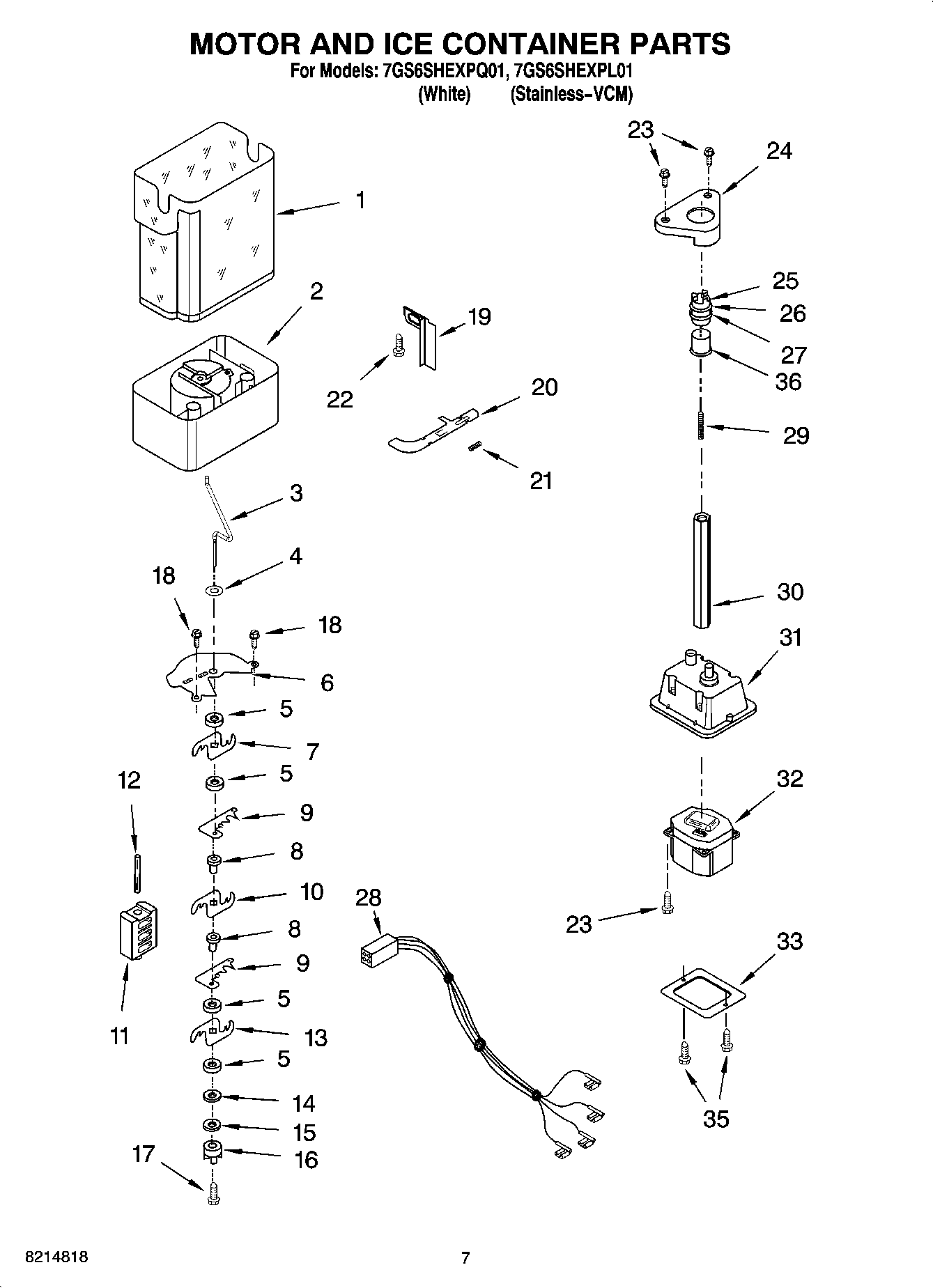 MOTOR AND ICE CONTAINER PARTS
For Models: 7GS6SHEXPQ01, 7GS6SHEXPL01
(White) (Stainless–VCM)

1
2
3
4
18
18
6
5
7
5
9
8
10
8
9
5
13
5
14
15
16
17
12
11
19
22
20
21
28
23
24
25
26
27
36
29
30
31
32
23
33
35

8214818
7