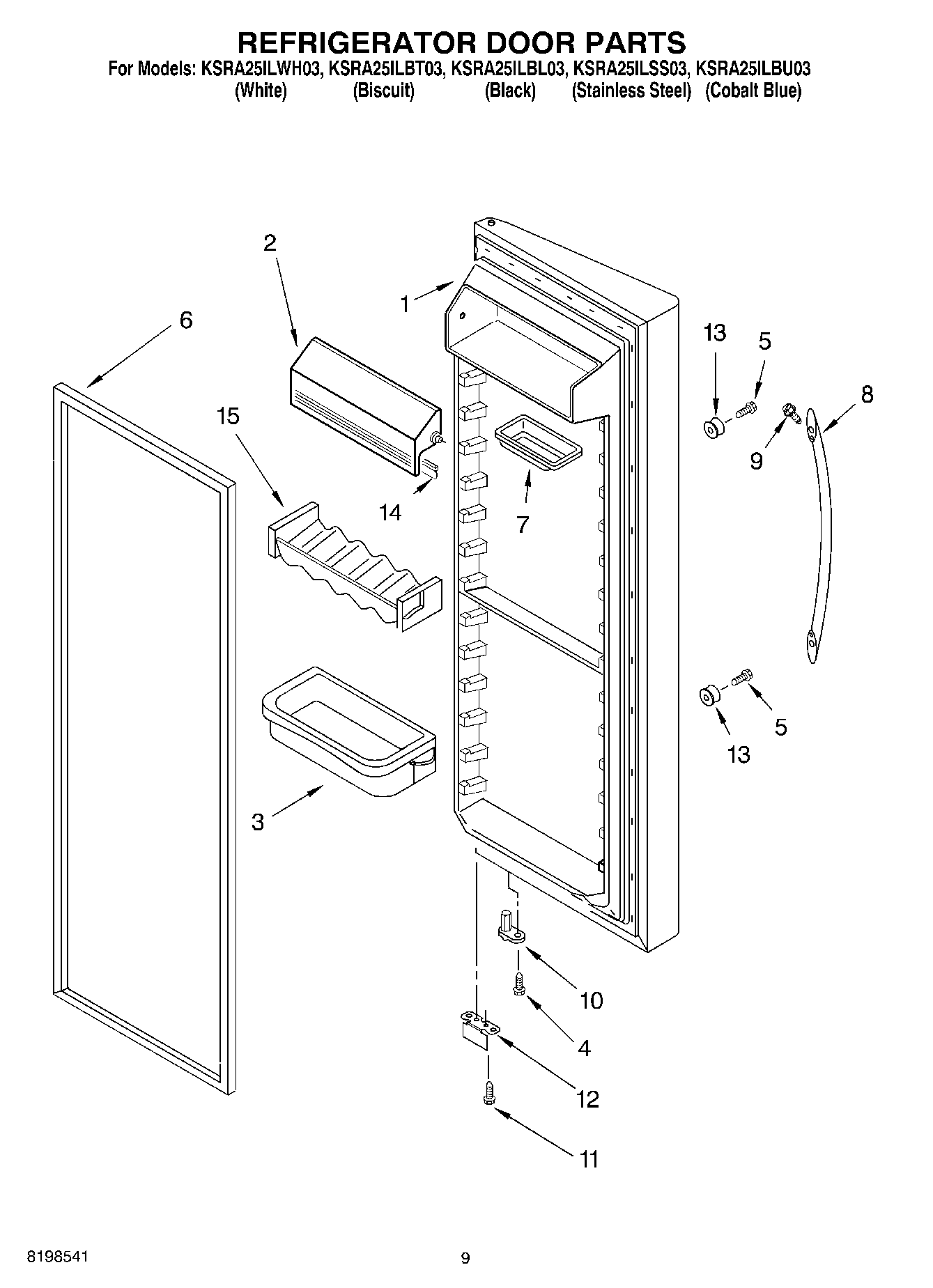 REFRIGERATOR DOOR PARTS

For Models: KSRA25ILWH03, KSRA25ILBT03, KSRA25ILBL03, KSRA25ILSS03, KSRA25ILBU03
(White) (Biscuit) (Black) (Stainless Steel) (Cobalt Blue)

2
1
6
13
5
8
15
9
14
7
5
13
3
10
4
12
11

8198541

9