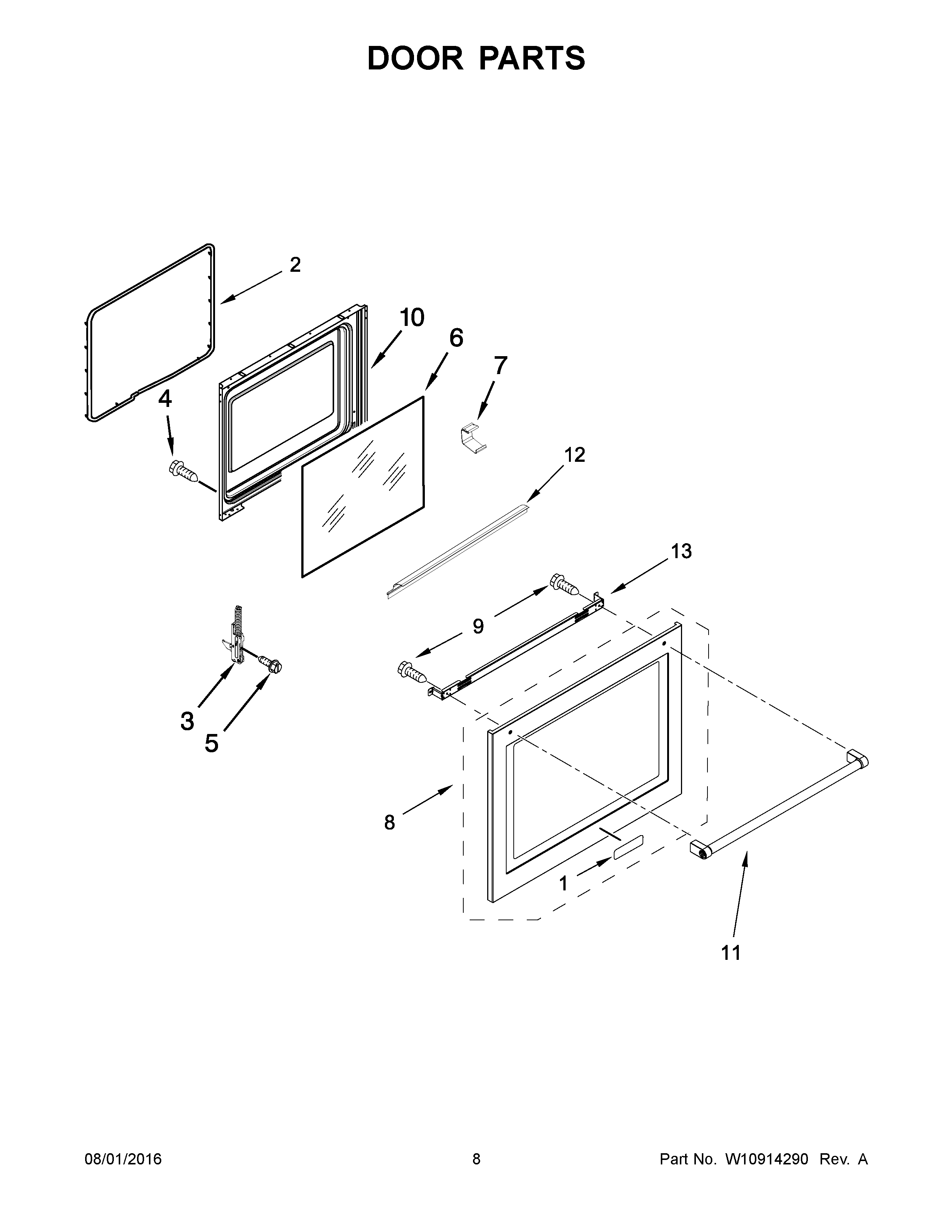 DOOR PARTS

2

10

6

7

4

12

13

9

3

5

8

1

11

08/01/2016

8

Part No. W10914290 Rev. A