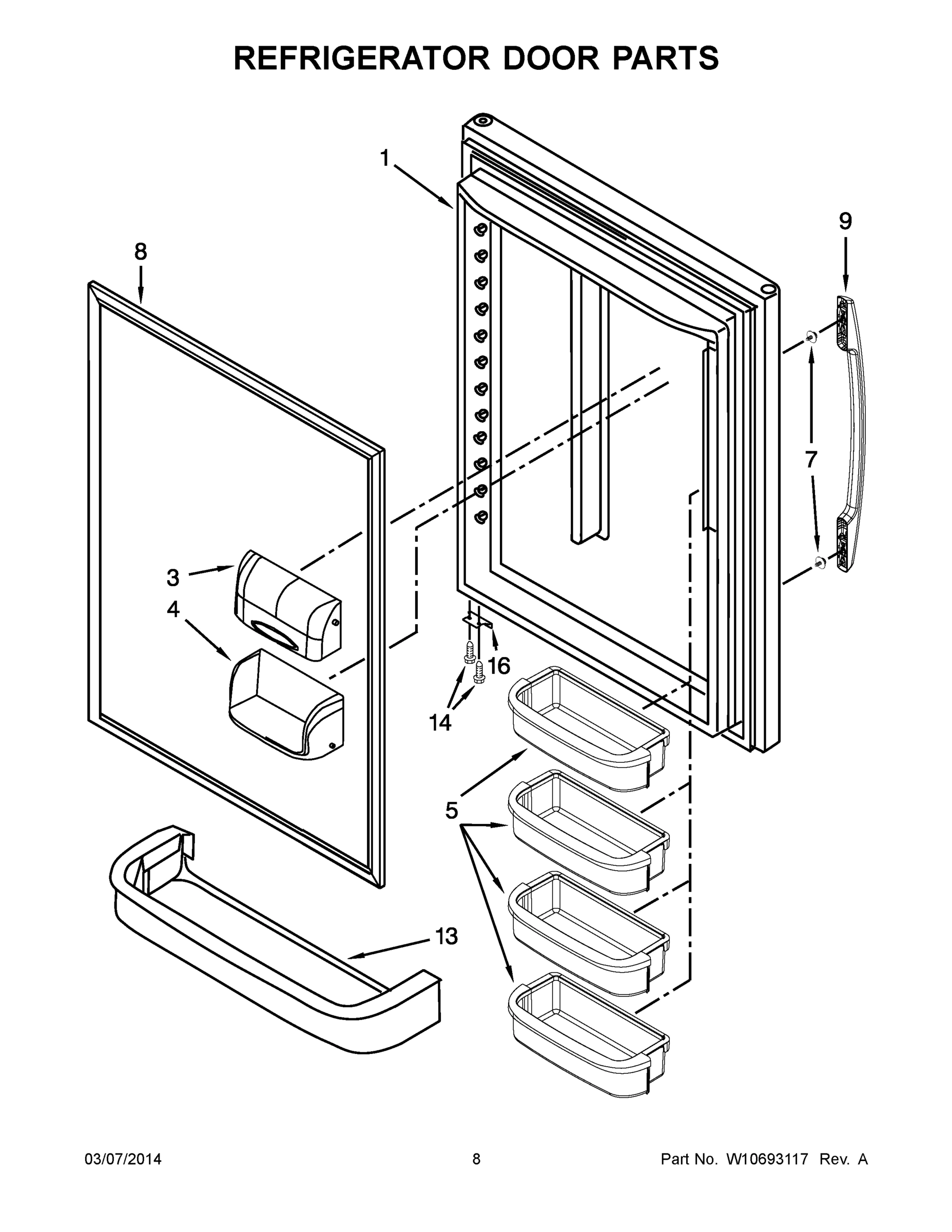 REFRIGERATOR DOOR PARTS

1

9

8

7

3

4

16

14

5

13

03/07/2014

8

Part No. W10693117 Rev. A