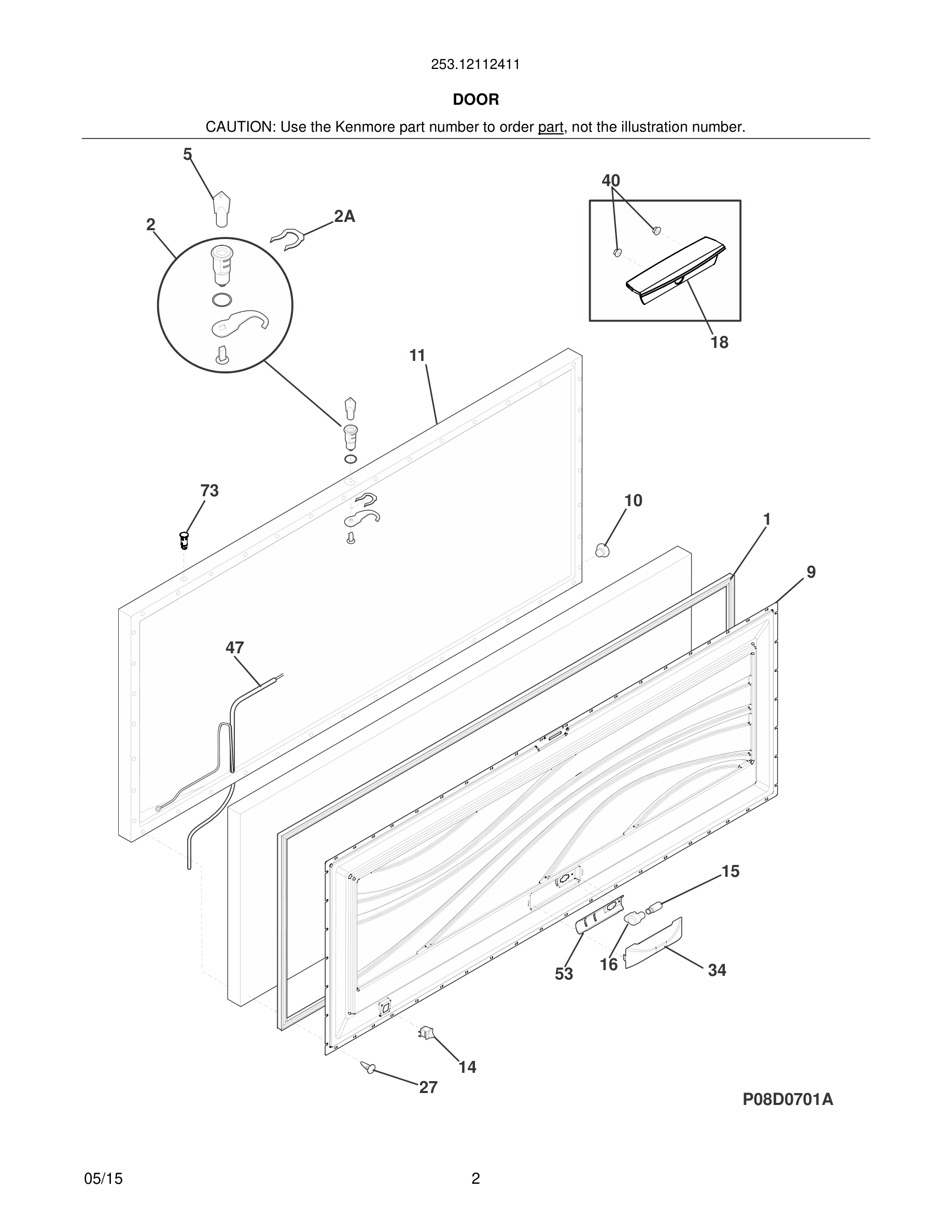 253.12112411

DOOR

CAUTION: Use the Kenmore part number to order part, not the illustration number.

5

40

2

2A

18

11

73

10

1

9

47

15

53

16

34

14

27

P08D0701A

05/15

2