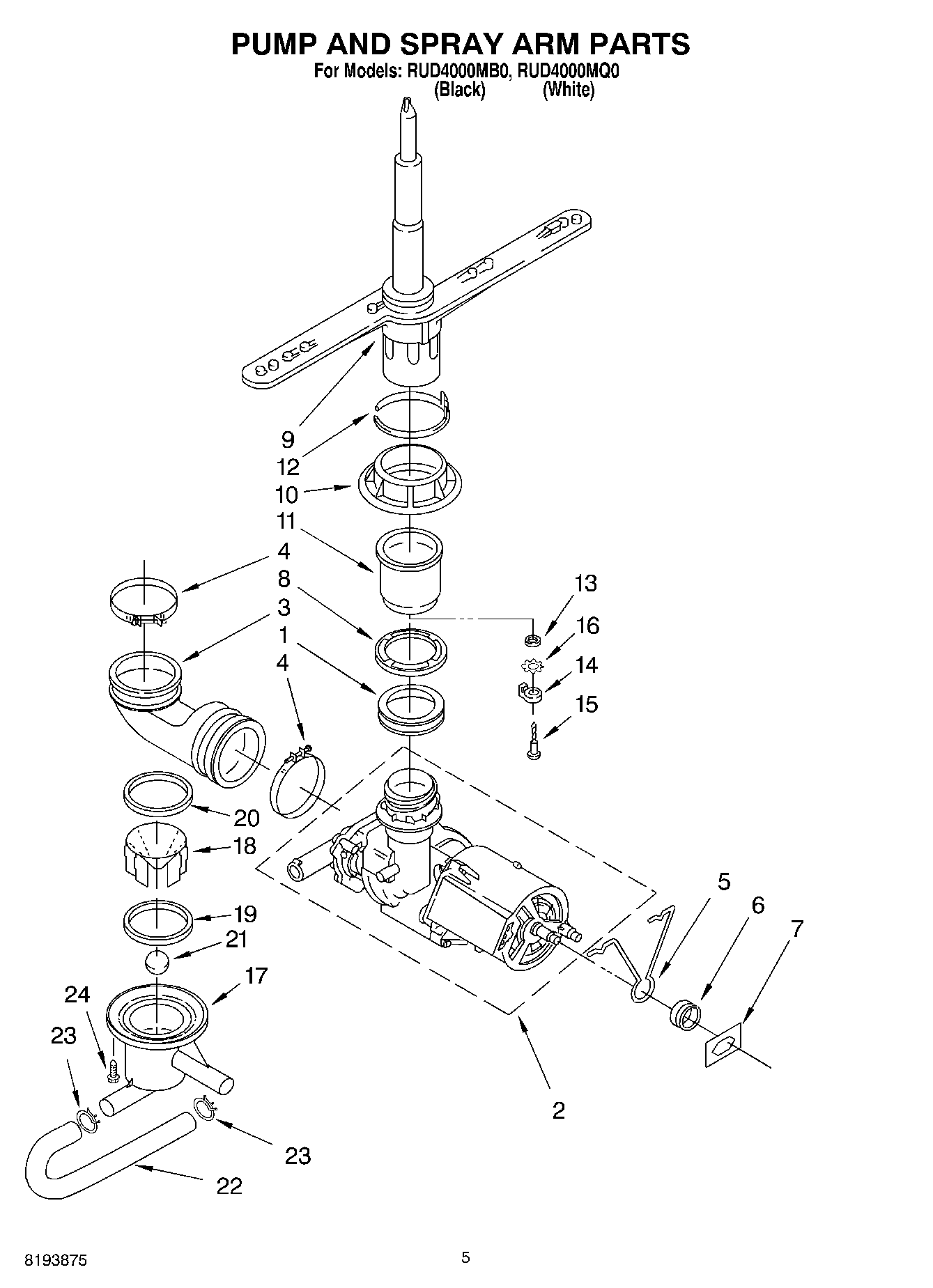 PUMP AND SPRAY ARM PARTS
For Models: RUD4000MB0, RUD4000MQ0
(Black) (White)

9
12
10
11
4
8
3
1
4
13
16
14
15
20
18
19
21
17
24
23
5
6
7
2
23
22

8193875

5