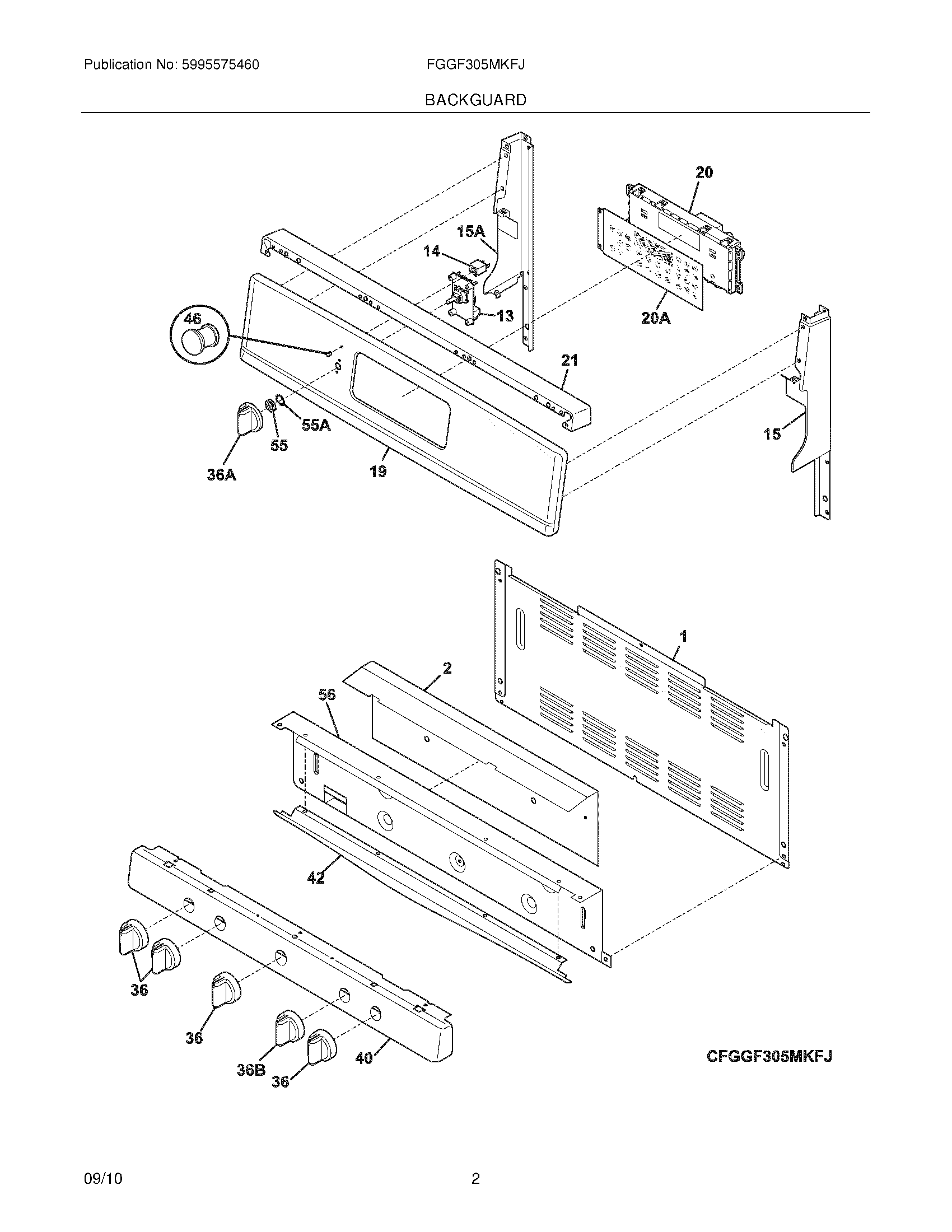 Publication No: 5995575460

FGGF305MKFJ

BACKGUARD

20

15A

14

13

20A

46

21

55A

55

36A

19

15

1

2

56

42

36

36

36B

36

40

CFGGF305MKFJ

09/10

2