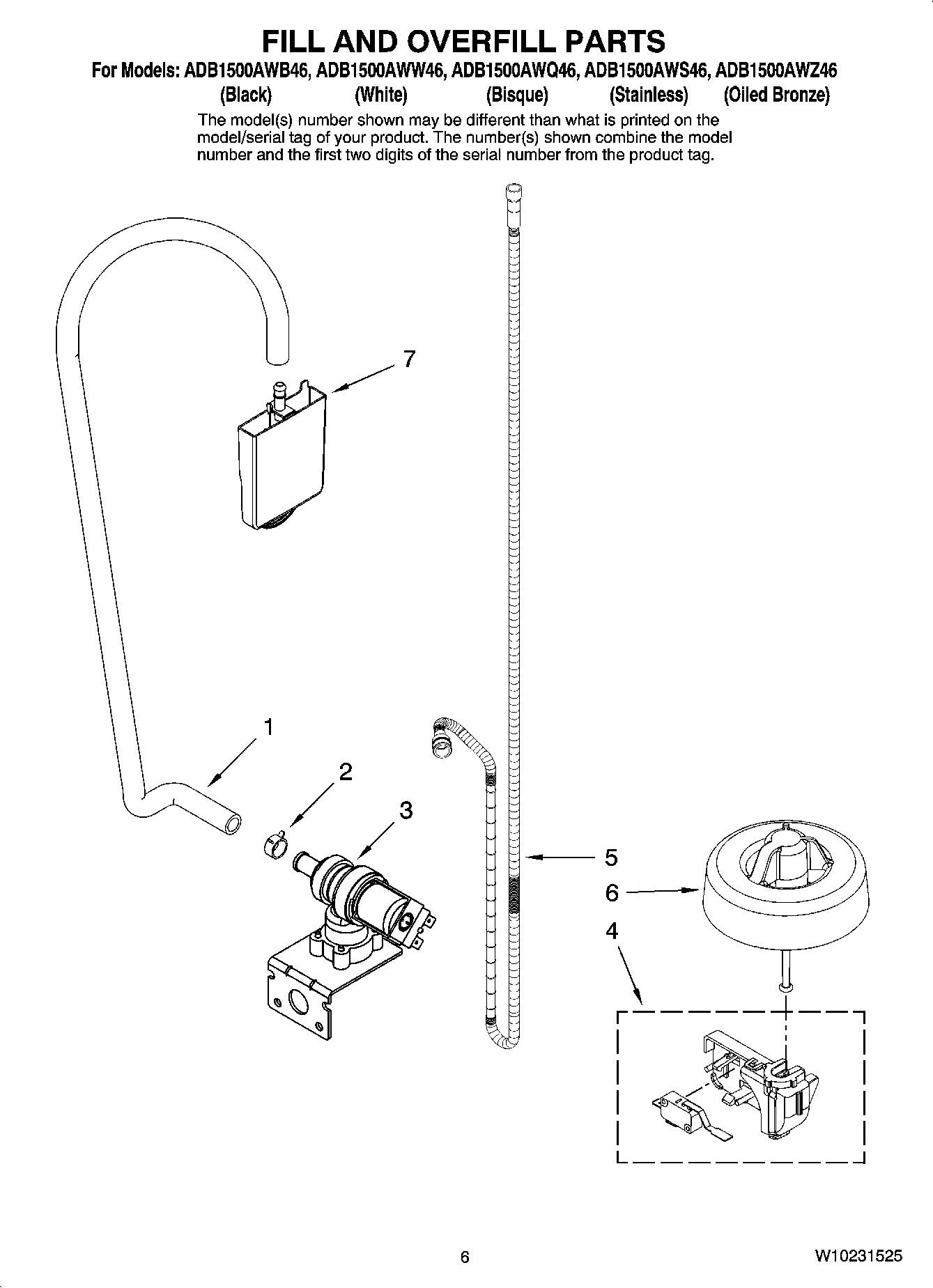 FILL AND OVERFILL PARTS

For Models: ADB1500AWB46, ADB1500AWW46, ADB1500AWQ46, ADB1500AWS46, ADB1500AWZ46
(Black) (White) (Bisque) (Stainless) (Oiled Bronze)

The model(s) number shown may be different than what is printed on the model/serial tag of your product. The number(s) shown combine the model number and the first two digits of the serial number from the product tag.

7

1

2

3

5

6

4

6

W10231525