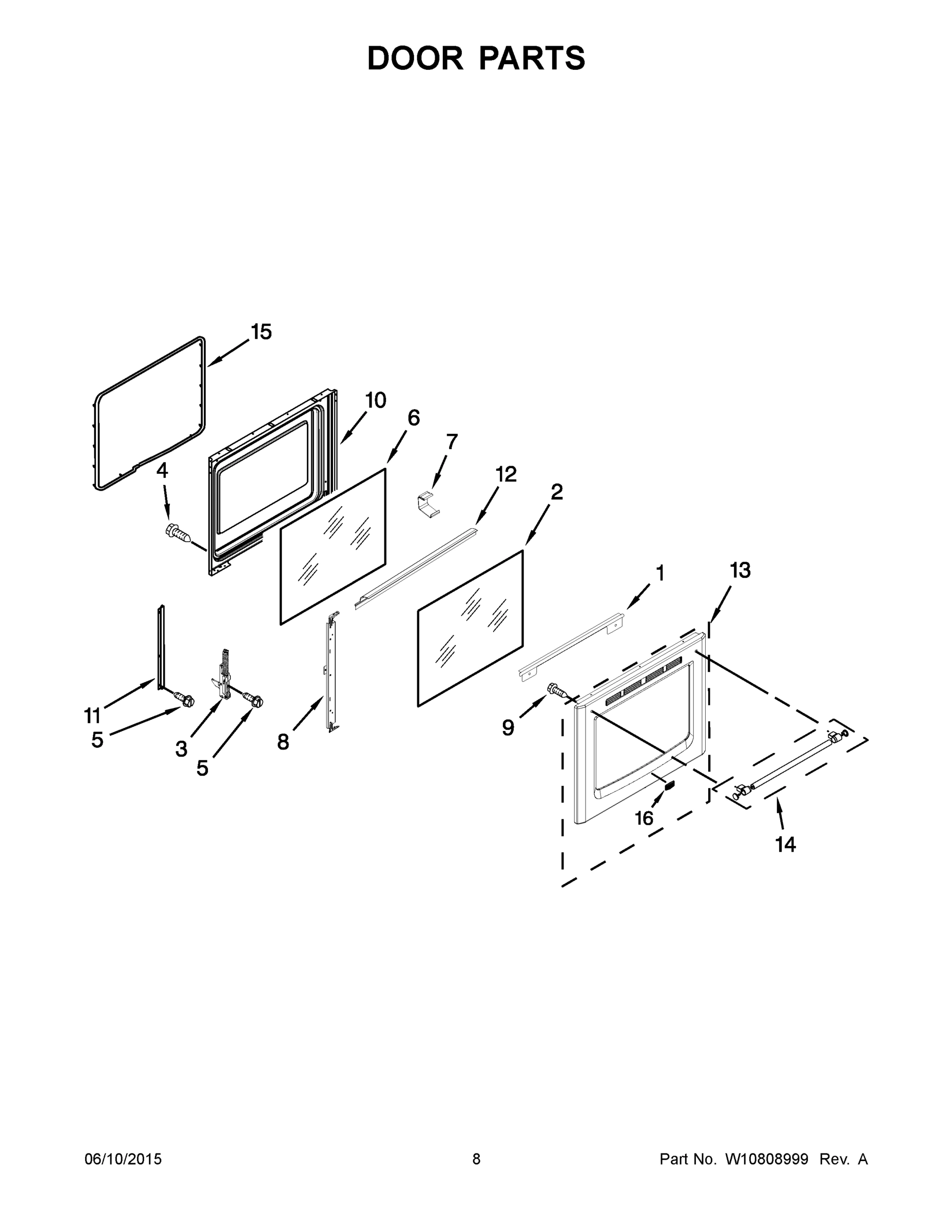 DOOR PARTS

15

10

6

7

4

12

2

1

13

11

5

3

5

8

9

16

14

06/10/2015

8

Part No. W10808999 Rev. A